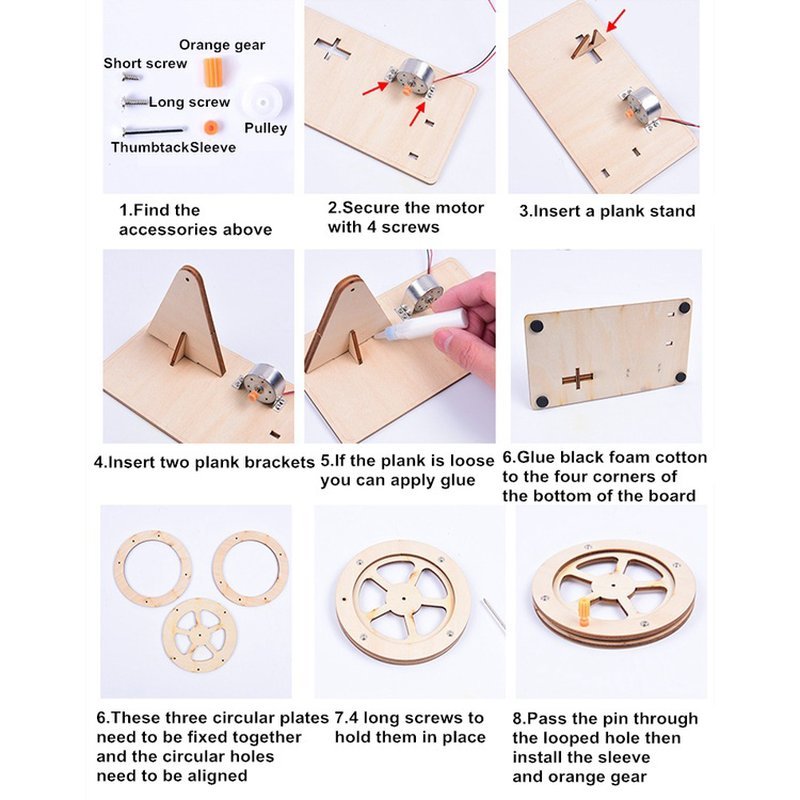 Orange gear
Short screw
Long screw
Pulley
ThumbtackSleeve

1.Find the accessories above

2.Secure the motor with 4 screws

3.Insert a plank stand

4.Insert two plank brackets

5.If the plank is loose you can apply glue

6.Glue black foam cotton to the four corners of the bottom of the board

6.These three circular plates need to be fixed together and the circular holes need to be aligned

7.4 long screws to hold them in place

8.Pass the pin through the looped hole then install the sleeve and orange gear