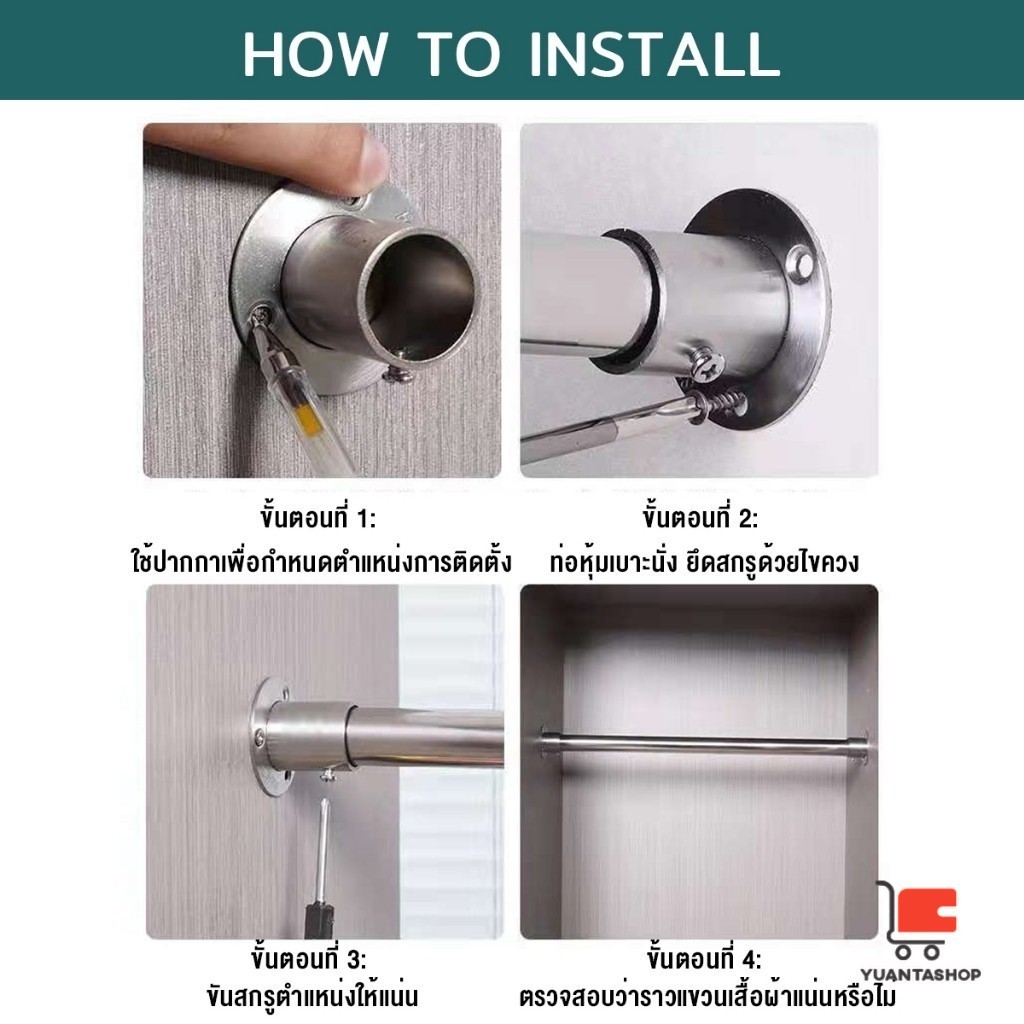 HOW TO INSTALL

ขั้นตอนที่ 1:
ใช้ปากกาเพื่อกำหนดตำแหน่งการติดตั้ง

ขั้นตอนที่ 2:
ท่อหุ้มเบาะนั่ง ยึดสกรูด้วยไขควง

ขั้นตอนที่ 3:
ขันสกรูตำแหน่งให้แน่น

ขั้นตอนที่ 4:
ตรวจสอบว่าราวแขวนเสื้อผ้าแน่นหรือไม่

YUANTASHOP