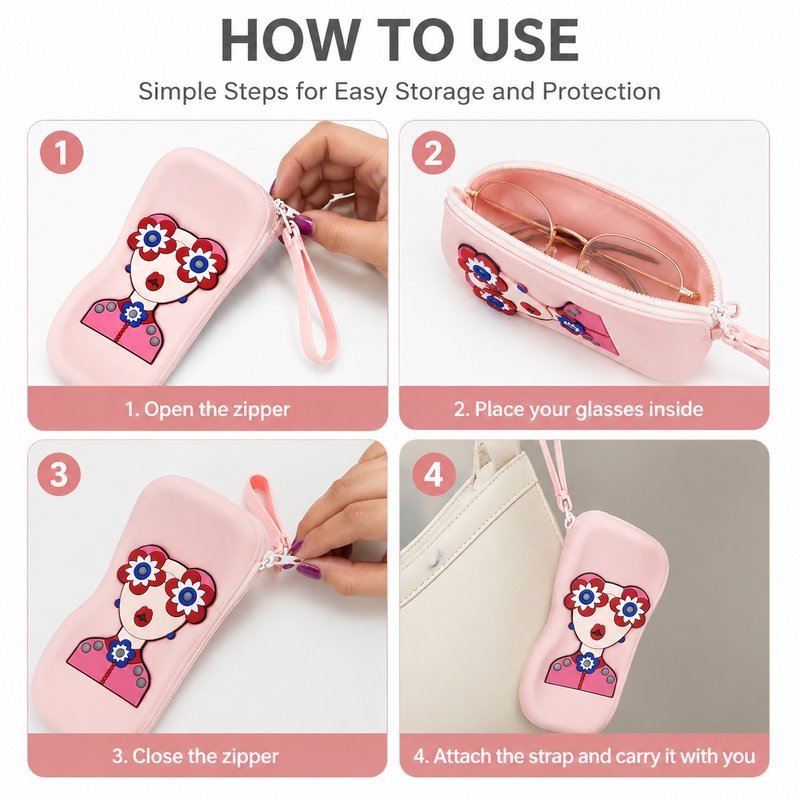 HOW TO USE

Simple Steps for Easy Storage and Protection

1

1. Open the zipper

2

2. Place your glasses inside

3

3. Close the zipper

4

4. Attach the strap and carry it with you