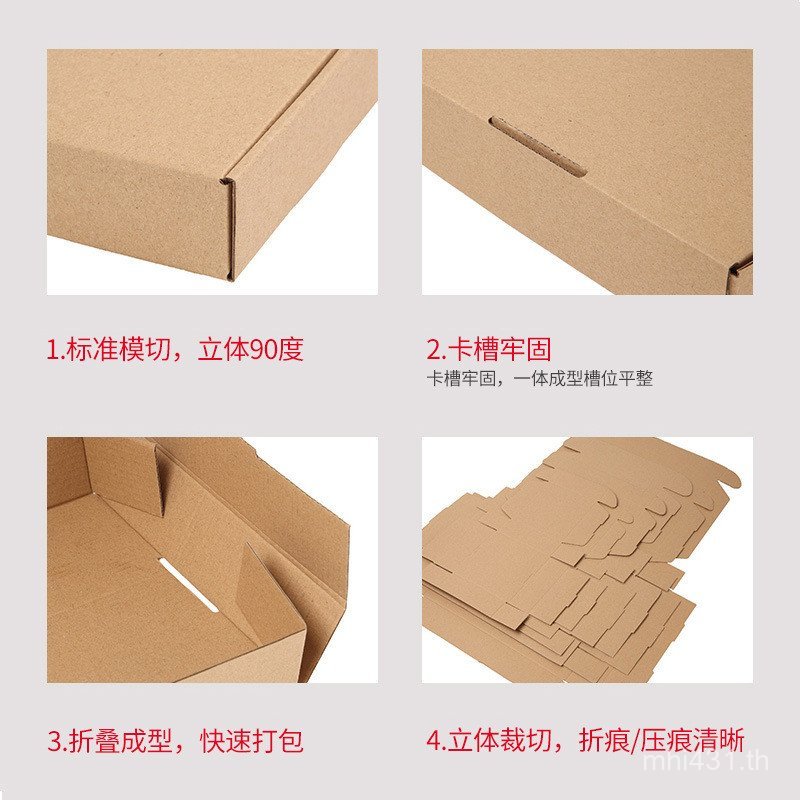 1.标准模切，立体90度

2.卡槽牢固

卡槽牢固，一体成型槽位平整

3.折叠成型，快速打包

4.立体裁切，折痕/压痕清晰

mhi431.th