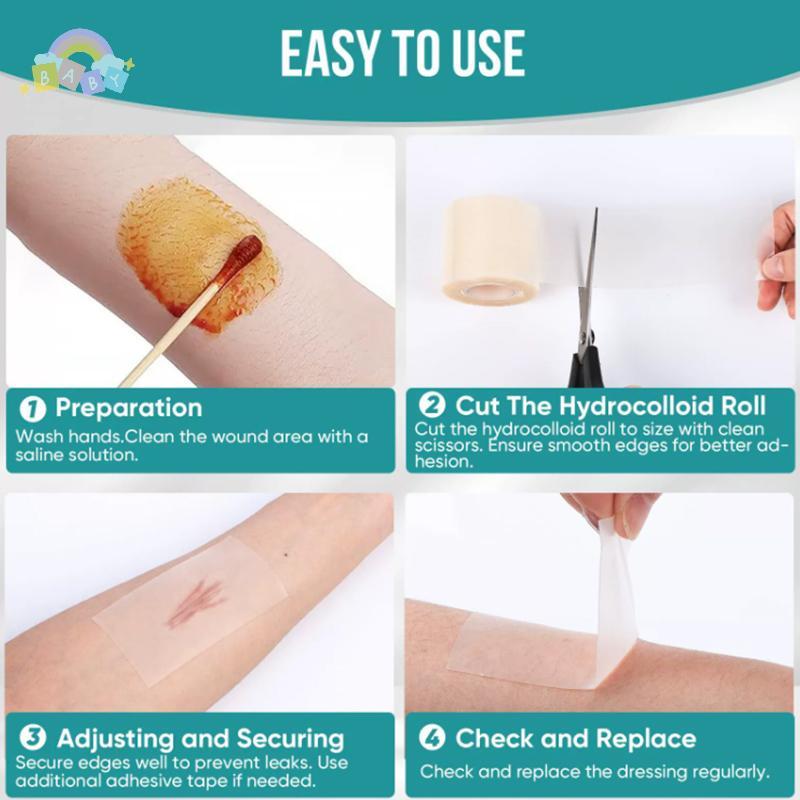 BABY

EASY TO USE

1 Preparation
Wash hands.Clean the wound area with a saline solution.

2 Cut The Hydrocolloid Roll
Cut the hydrocolloid roll to size with clean scissors. Ensure smooth edges for better adhesion.

3 Adjusting and Securing
Secure edges well to prevent leaks. Use additional adhesive tape if needed.

4 Check and Replace
Check and replace the dressing regularly.