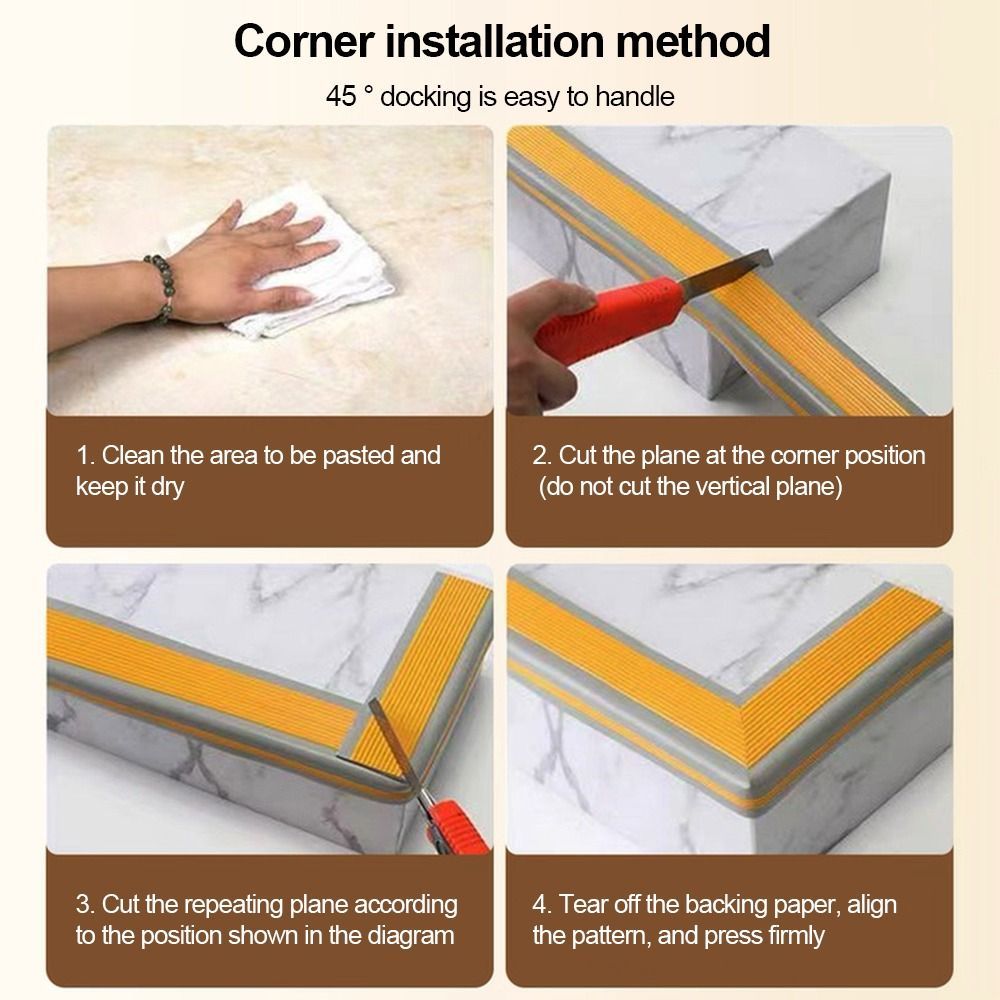 Corner installation method

45 ° docking is easy to handle

1. Clean the area to be pasted and keep it dry

2. Cut the plane at the corner position (do not cut the vertical plane)

3. Cut the repeating plane according to the position shown in the diagram

4. Tear off the backing paper, align the pattern, and press firmly