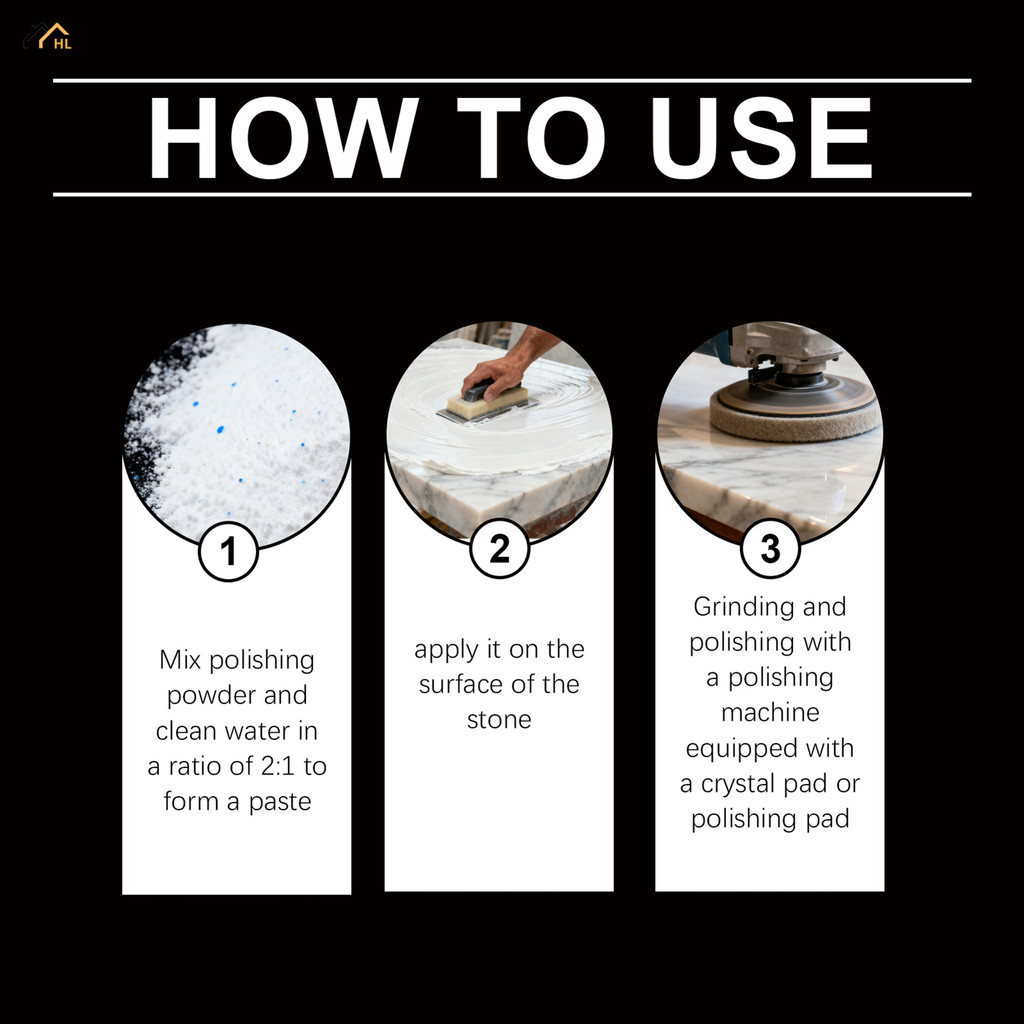 HL

HOW TO USE

1

Mix polishing powder and clean water in a ratio of 2:1 to form a paste

2

apply it on the surface of the stone

3

Grinding and polishing with a polishing machine equipped with a crystal pad or polishing pad