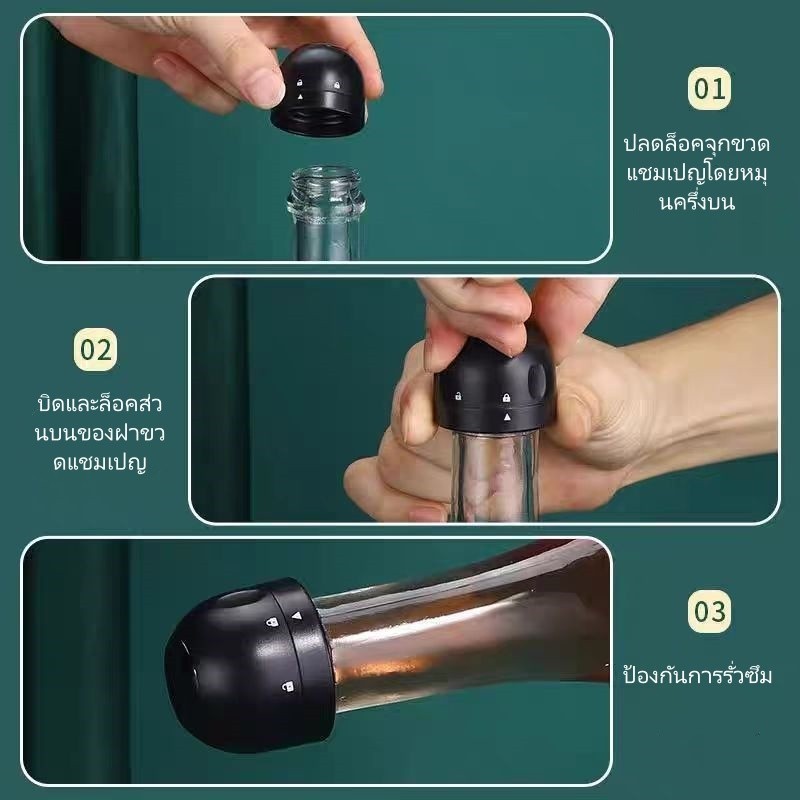 01

ปลดล็อคจุกขวดแชมเปญโดยหมุนครึ่งบน

02

บิดและล็อคส่วนบนของฝาขวดแชมเปญ

03

ป้องกันการรั่วซึม