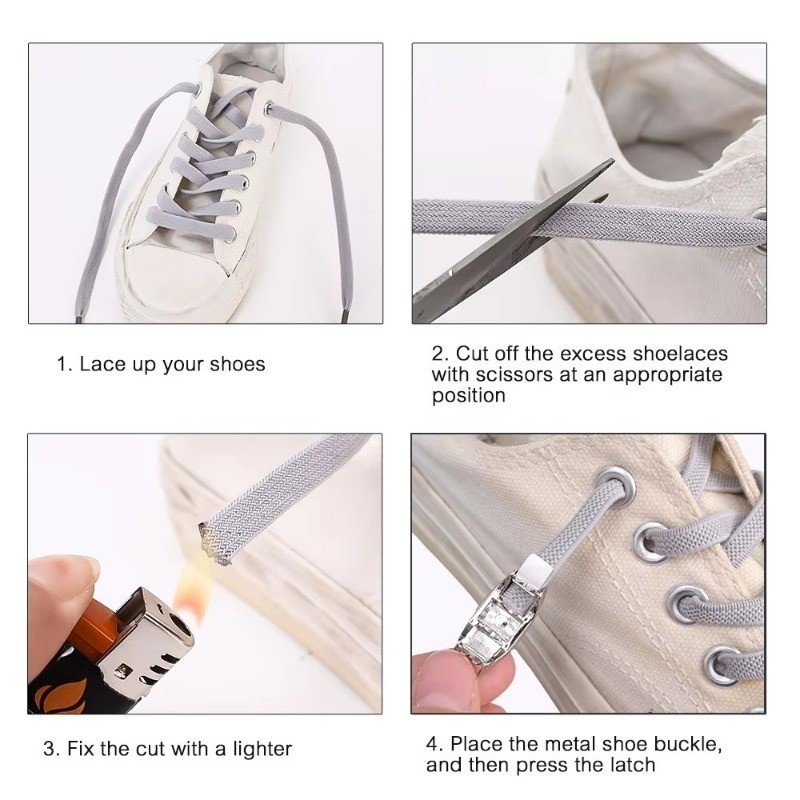 1. Lace up your shoes

2. Cut off the excess shoelaces with scissors at an appropriate position

3. Fix the cut with a lighter

4. Place the metal shoe buckle, and then press the latch