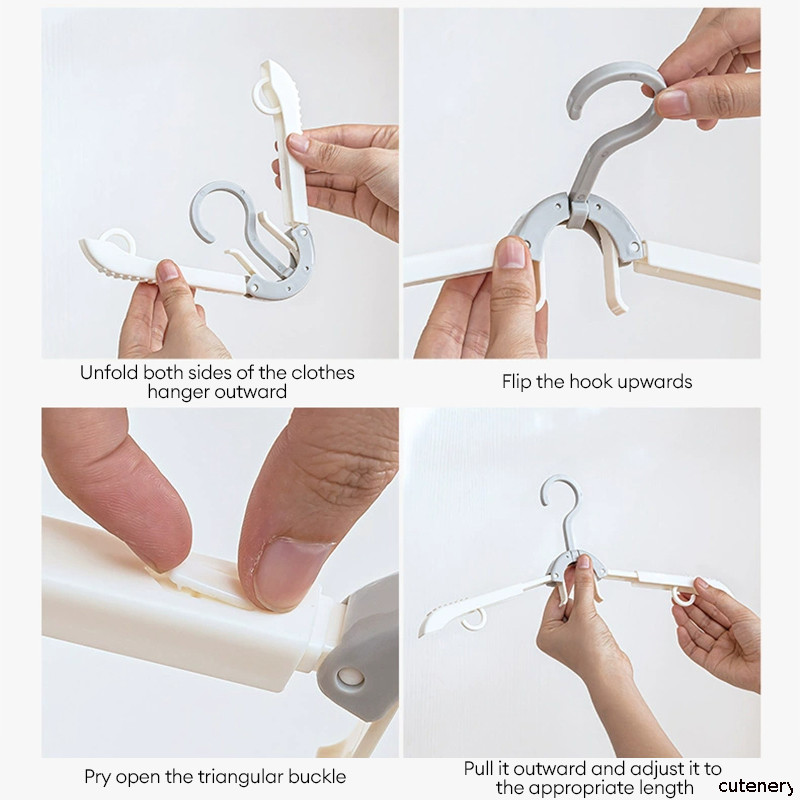 Unfold both sides of the clothes hanger outward

Flip the hook upwards

Pry open the triangular buckle

Pull it outward and adjust it to the appropriate length

cutenery