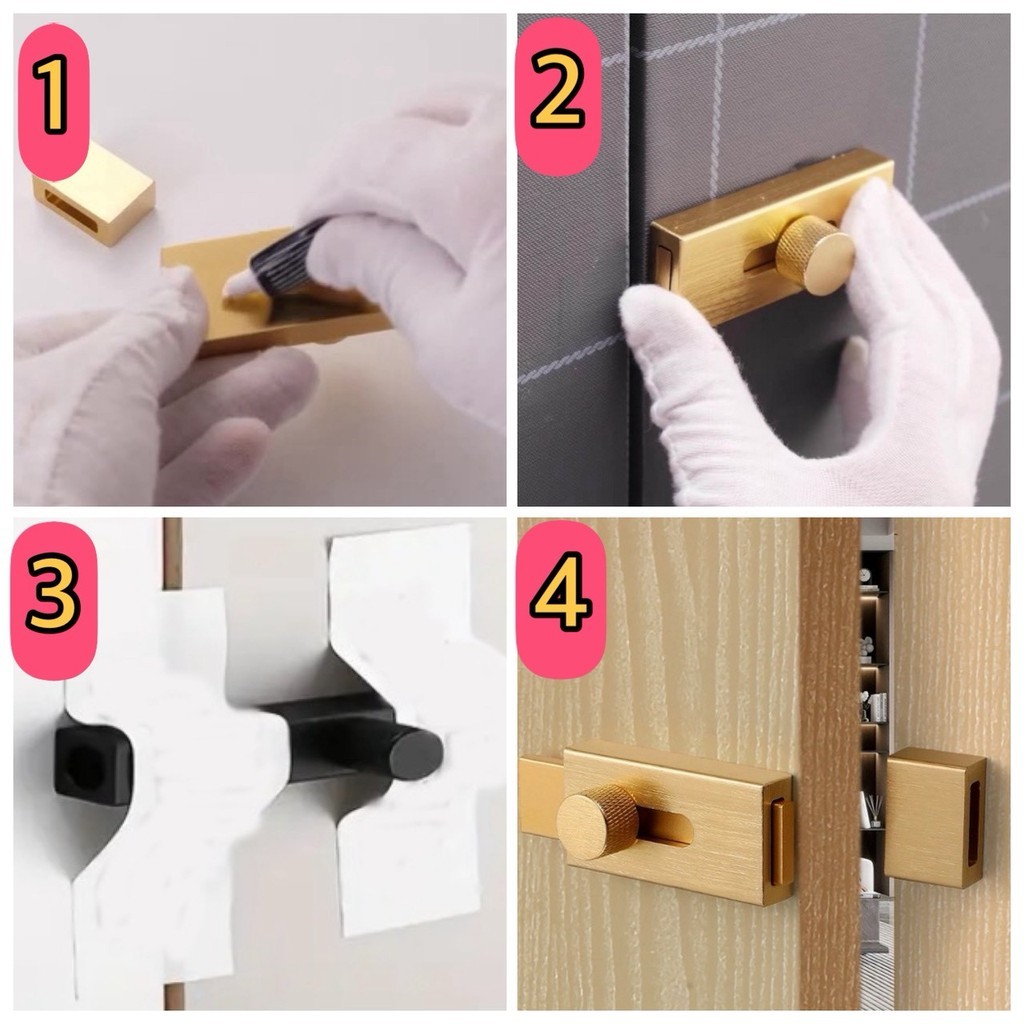 1

2

3

4