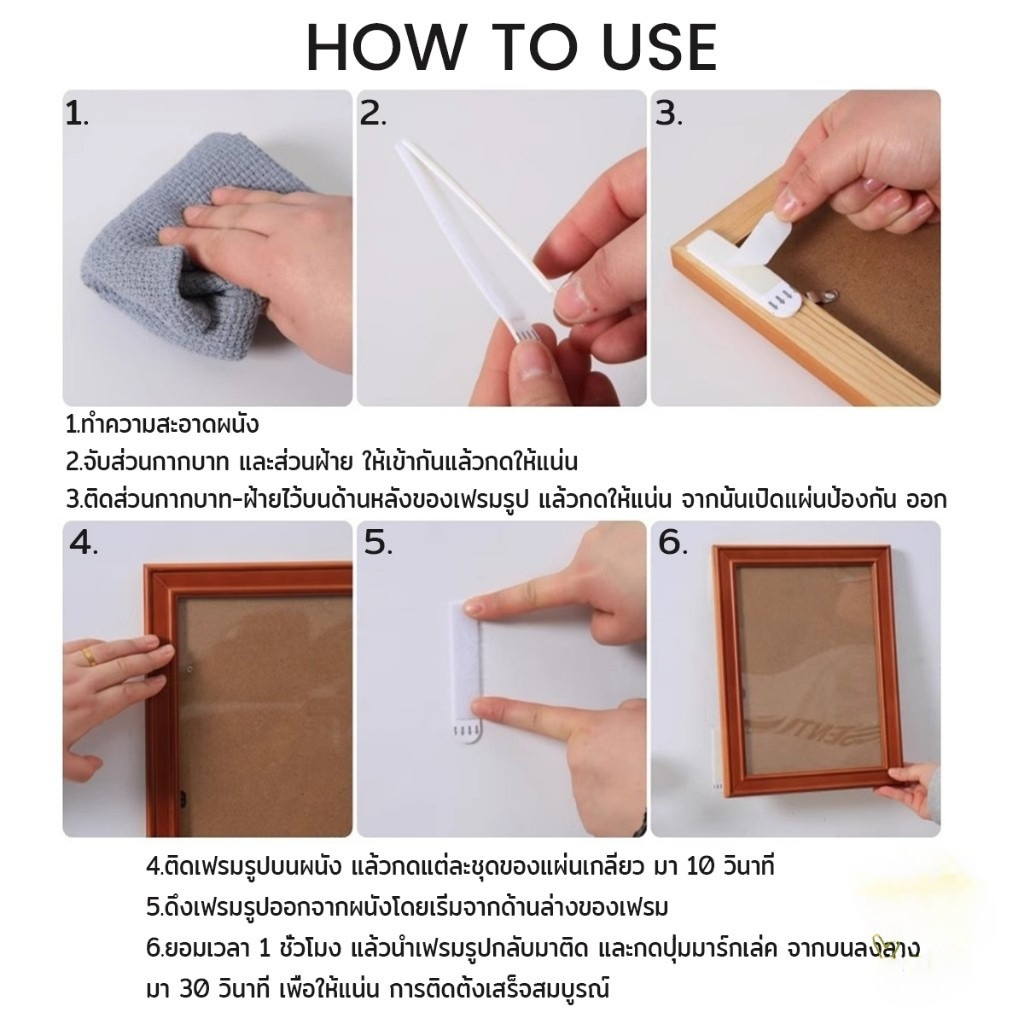 HOW TO USE

1.

2.

3.

1.ทำความสะอาดผนัง

2.จับส่วนกากบาท และส่วนฝ้าย ให้เข้ากันแล้วกดให้แน่น

3.ติดส่วนกากบาท-ฝ้ายไว้บนด้านหลังของเฟรมรูป แล้วกดให้แน่น จากนั้นเปิดแผ่นป้องกัน ออก

4.

5.

6.

4.ติดเฟรมรูปบนผนัง แล้วกดแต่ละชุดของแผ่นเกลียว มา 10 วินาที

5.ดึงเฟรมรูปออกจากผนังโดยเริ่มจากด้านล่างของเฟรม

6.ยอมเวลา 1 ชั่วโมง แล้วนำเฟรมรูปกลับมาติด และกดปุ่มมาร์กเล่ค จากบนลงล่าง มา 30 วินาที เพื่อให้แน่น การติดตั้งเสร็จสมบูรณ์