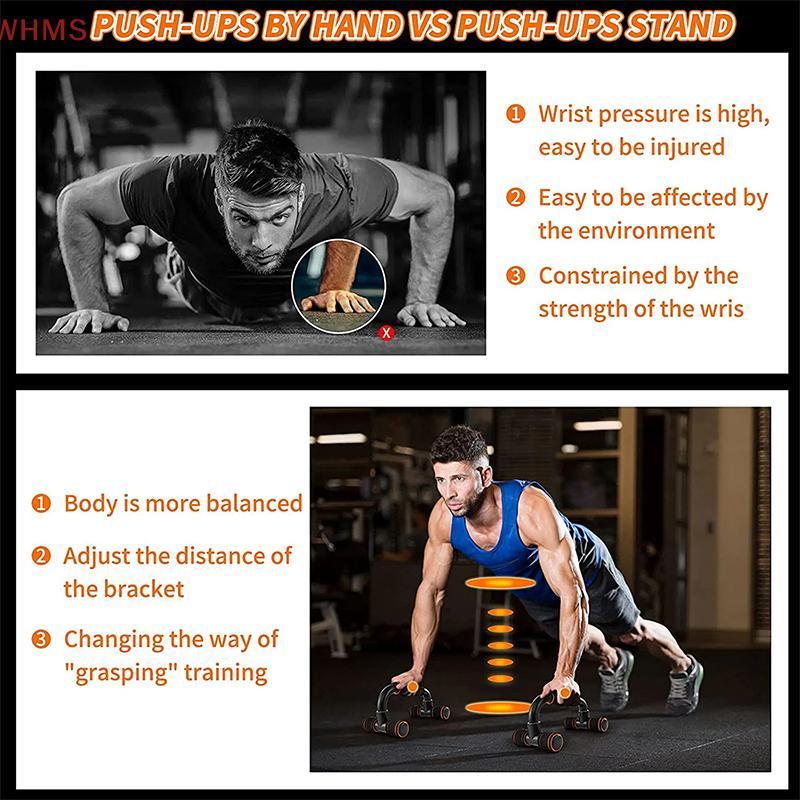 WHMS PUSH-UPS BY HAND VS PUSH-UPS STAND

X

❶ Wrist pressure is high, easy to be injured

❷ Easy to be affected by the environment

❸ Constrained by the strength of the wris

❶ Body is more balanced

❷ Adjust the distance of the bracket

❸ Changing the way of "grasping" training