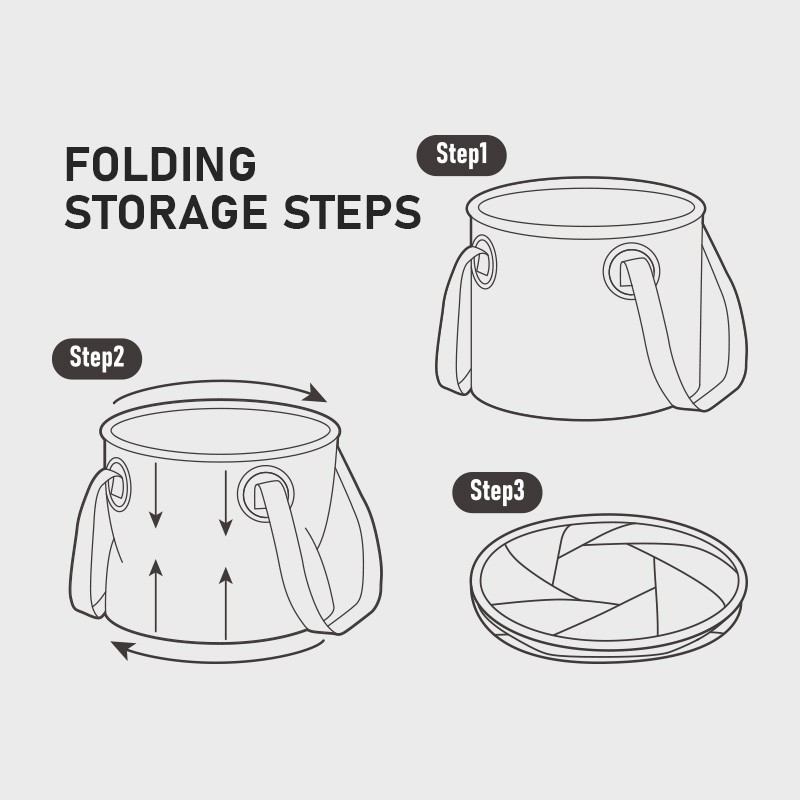 FOLDING
STORAGE STEPS

Step1

Step2

Step3