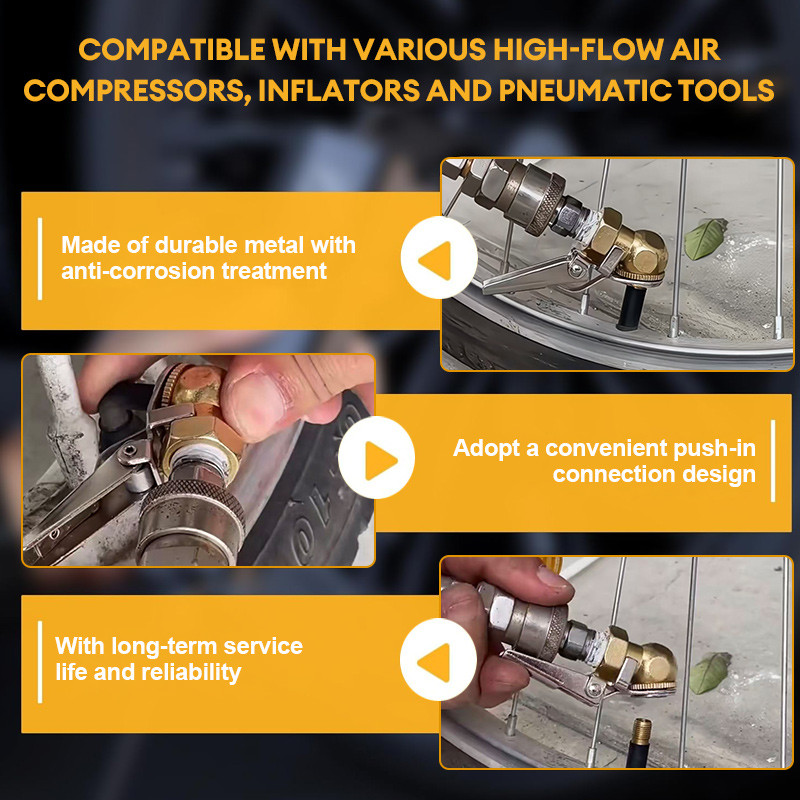 COMPATIBLE WITH VARIOUS HIGH-FLOW AIR COMPRESSORS, INFLATORS AND PNEUMATIC TOOLS

Made of durable metal with anti-corrosion treatment

Adopt a convenient push-in connection design

With long-term service life and reliability