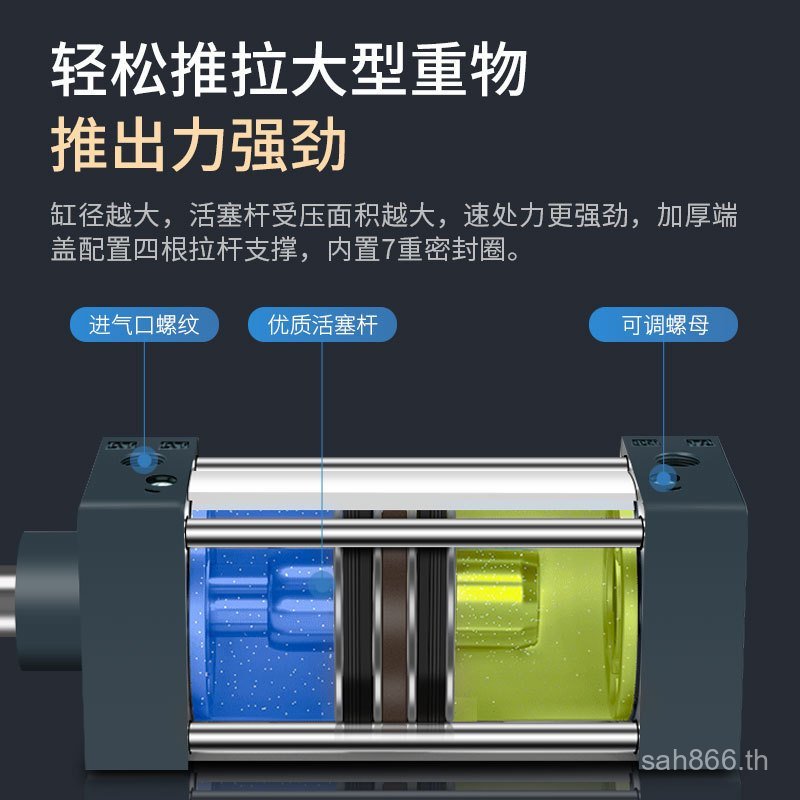 轻松推拉大型重物
推出力强劲

缸径越大，活塞杆受压面积越大，速处力更强劲，加厚端盖配置四根拉杆支撑，内置7重密封圈。

进气口螺纹

优质活塞杆

可调螺母

sah866.th