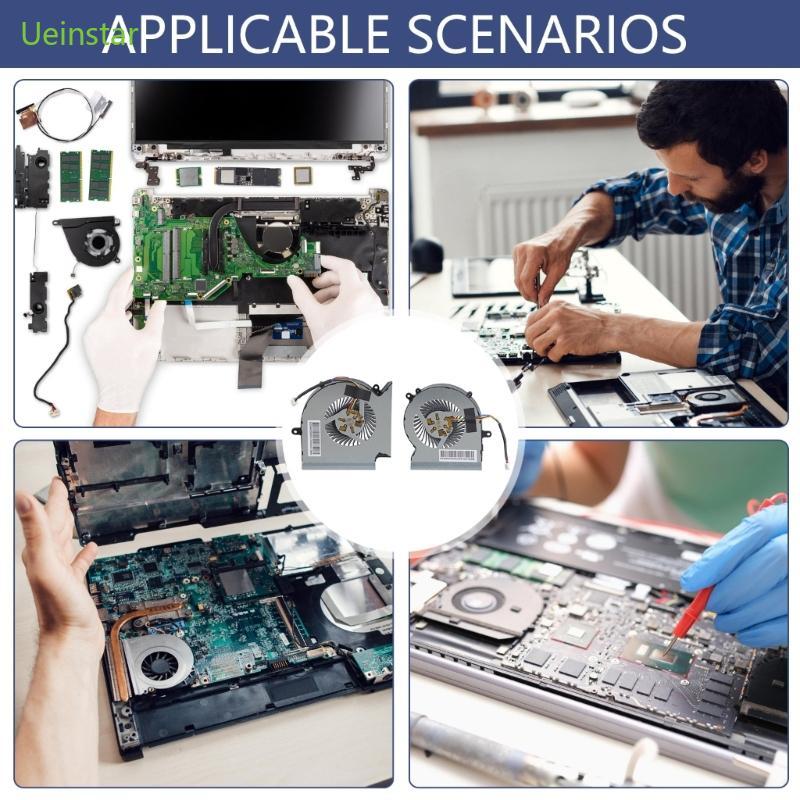 Ueinstar
APPLICABLE SCENARIOS