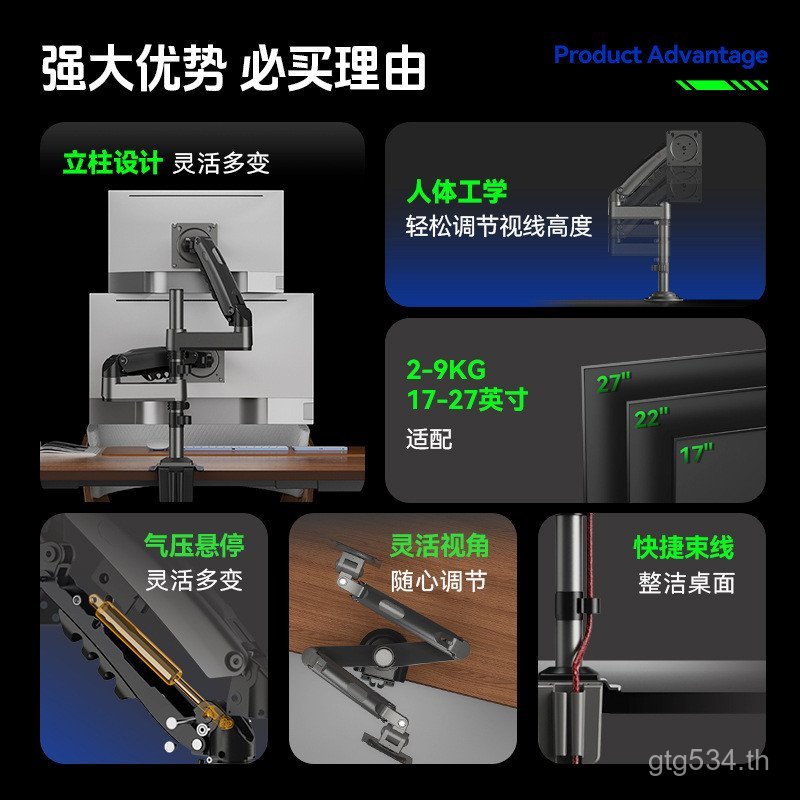 强大优势 必买理由

Product Advantage

立柱设计 灵活多变

人体工学
轻松调节视线高度

2-9KG
17-27英寸
适配

27"
22"
17"

气压悬停
灵活多变

灵活视角
随心调节

快捷束线
整洁桌面

gtg534.th