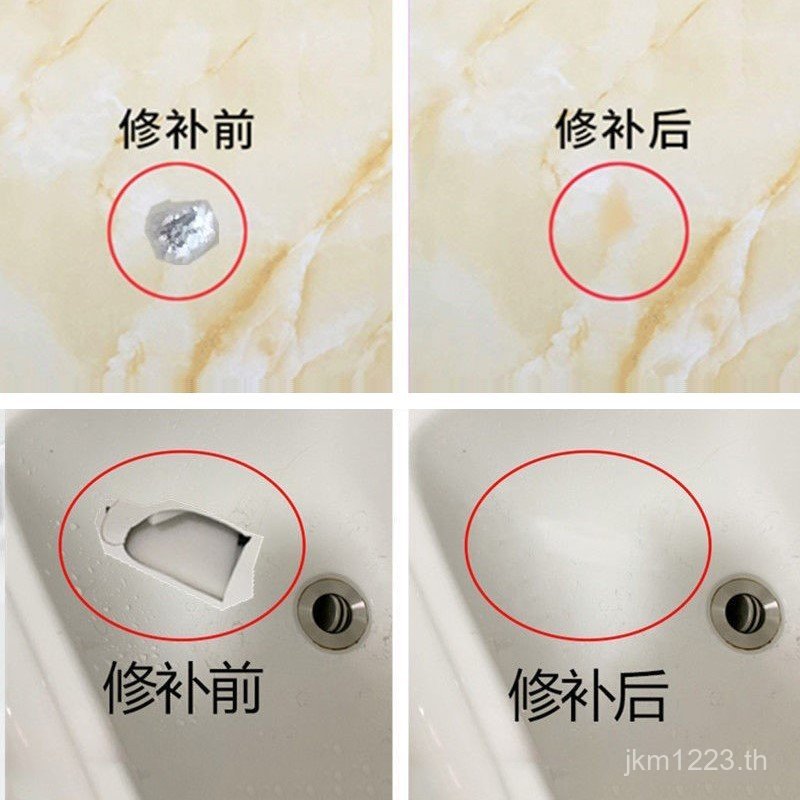 修补前

修补后

修补前

修补后

jkm1223.th