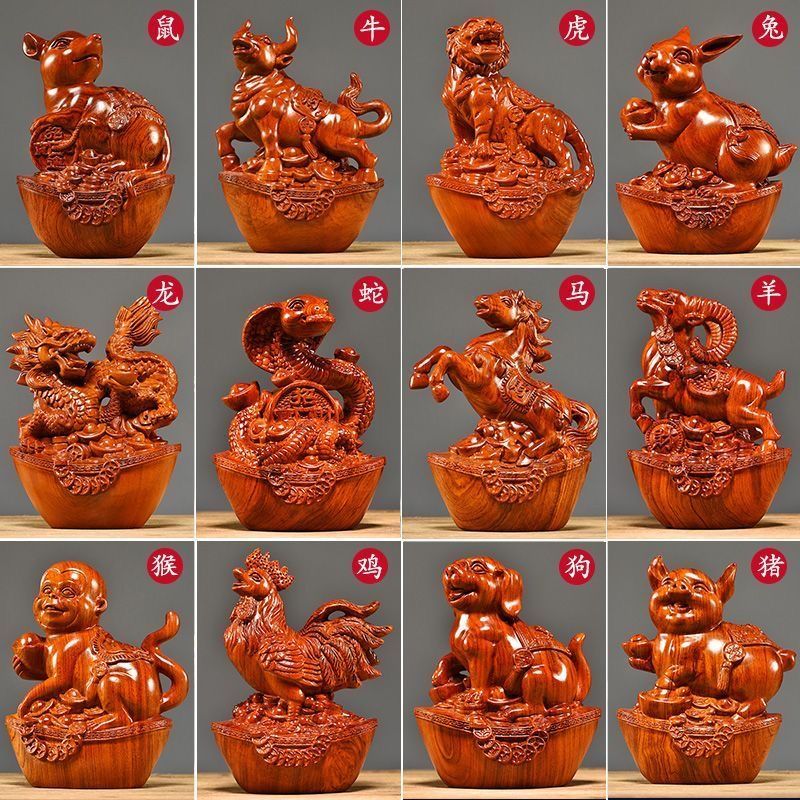 鼠 牛 虎 兔
龙 蛇 马 羊
猴 鸡 狗 猪