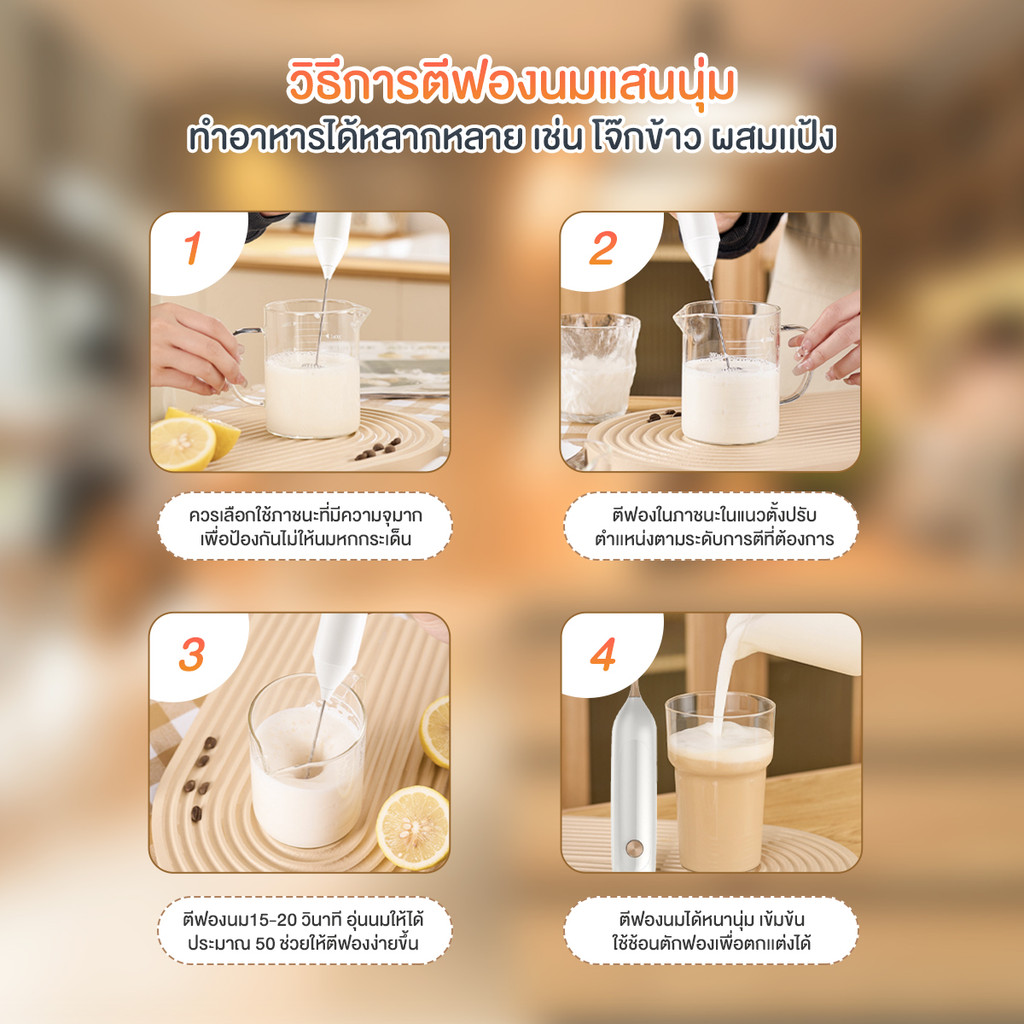 วิธีการตีฟองนมแสนนุ่ม
ทำอาหารได้หลากหลาย เช่น โจ๊กข้าว ผสมแป้ง

1

ควรเลือกใช้ภาชนะที่มีความจุมาก
เพื่อป้องกันไม่ให้นมหกกระเด็น

2

ตีฟองในภาชนะในแนวตั้งปรับ
ตำแหน่งตามระดับการตีที่ต้องการ

3

ตีฟองนม15-20 วินาที อุ่นนมให้ได้
ประมาณ 50 ช่วยให้ตีฟองง่ายขึ้น

4

ตีฟองนมได้หนานุ่ม เข้มข้น
ใช้ช้อนตักฟองเพื่อตกแต่งได้