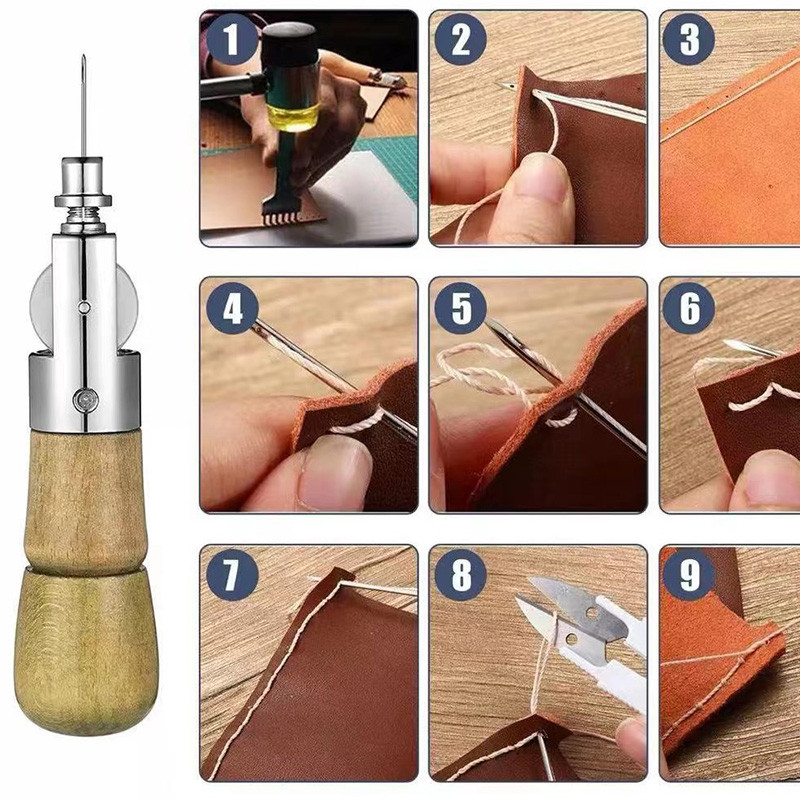 1
2
3
4
5
6
7
8
9