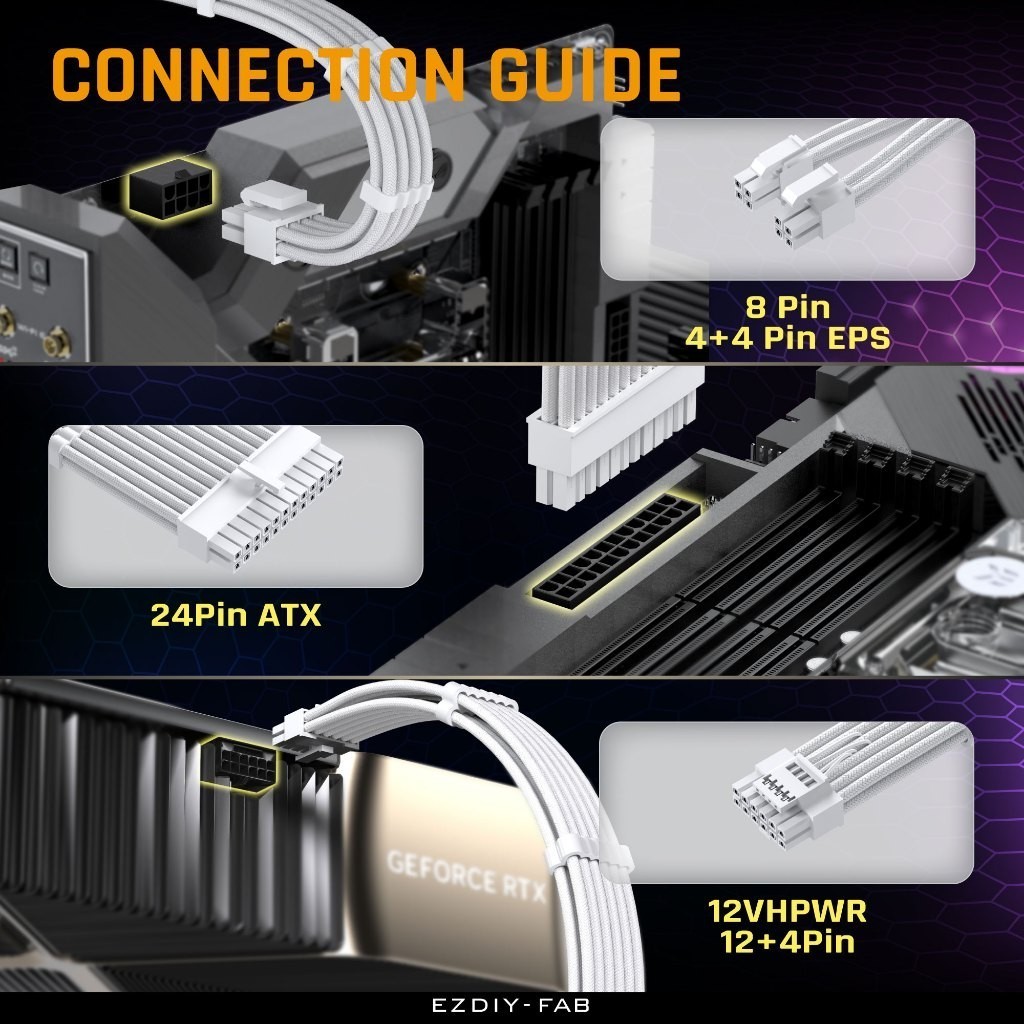 CONNECTION GUIDE

8 Pin
4+4 Pin EPS

24Pin ATX

GEFORCE RTX

12VHPWR
12+4Pin

EZDIY-FAB