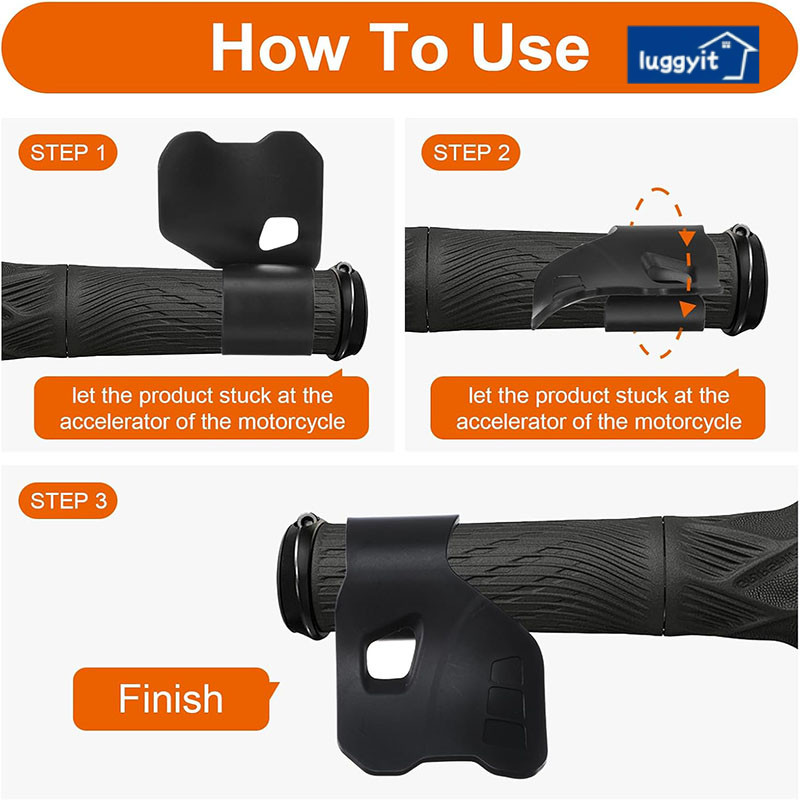 How To Use

luggyit

STEP 1

let the product stuck at the accelerator of the motorcycle

STEP 2

let the product stuck at the accelerator of the motorcycle

STEP 3

Finish