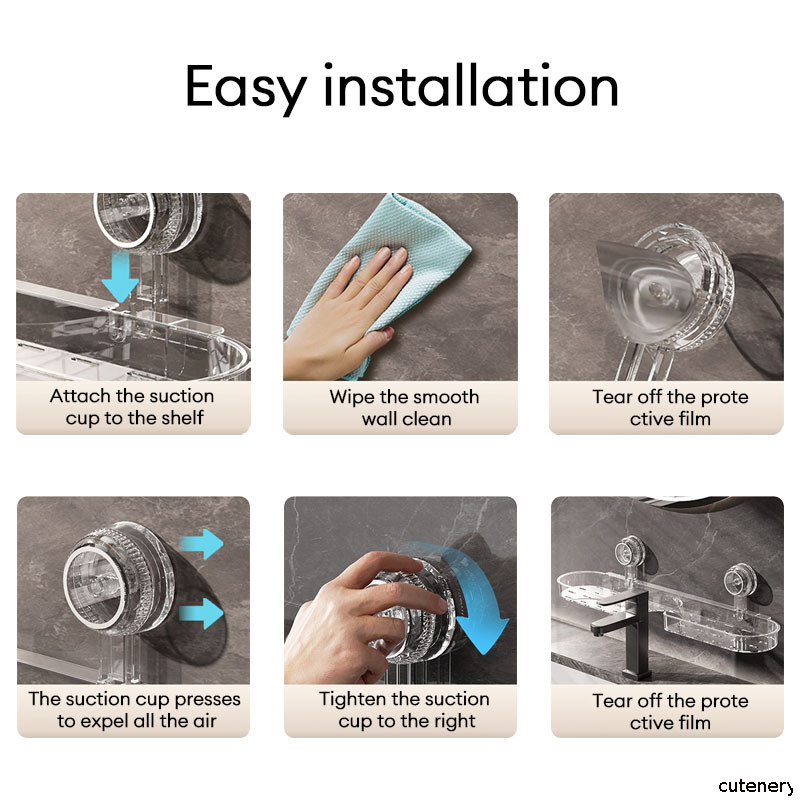 Easy installation

Attach the suction cup to the shelf

Wipe the smooth wall clean

Tear off the prote ctive film

The suction cup presses to expel all the air

Tighten the suction cup to the right

Tear off the prote ctive film

cutenery