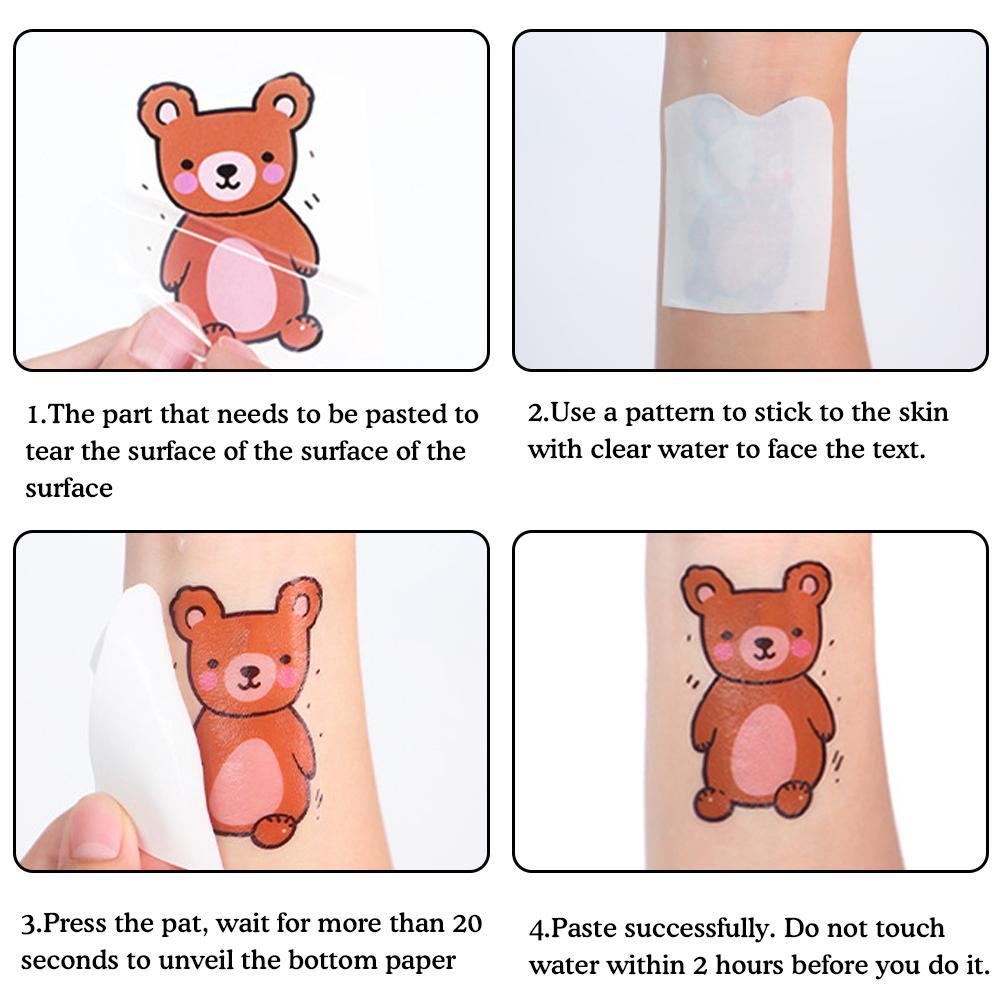 1.The part that needs to be pasted to tear the surface of the surface of the surface

2.Use a pattern to stick to the skin with clear water to face the text.

3.Press the pat, wait for more than 20 seconds to unveil the bottom paper

4.Paste successfully. Do not touch water within 2 hours before you do it.