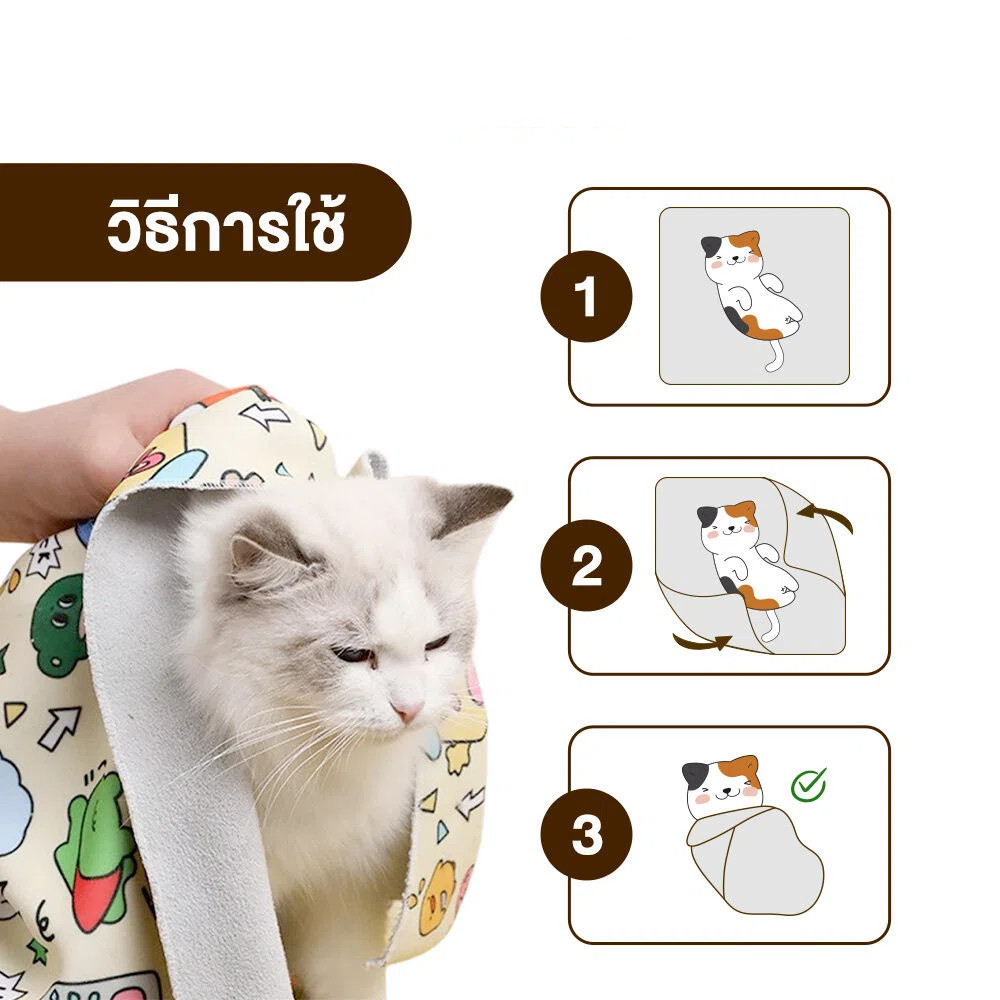 วิธีการใช้

1

2

3