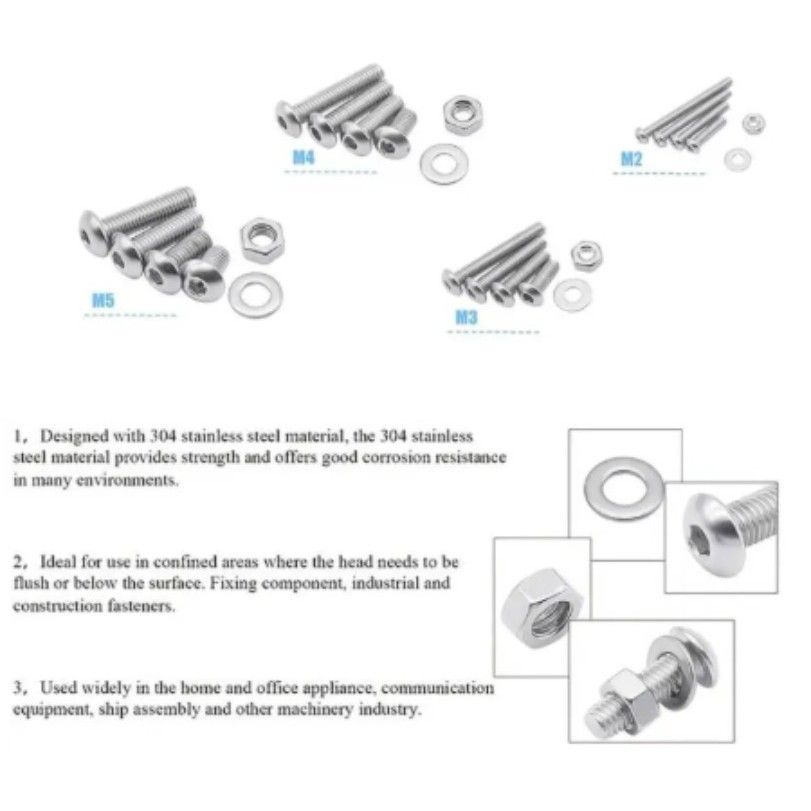 M4

M2

M5

M3

1, Designed with 304 stainless steel material, the 304 stainless steel material provides strength and offers good corrosion resistance in many environments.

2, Ideal for use in confined areas where the head needs to be flush or below the surface. Fixing component, industrial and construction fasteners.

3, Used widely in the home and office appliance, communication equipment, ship assembly and other machinery industry.