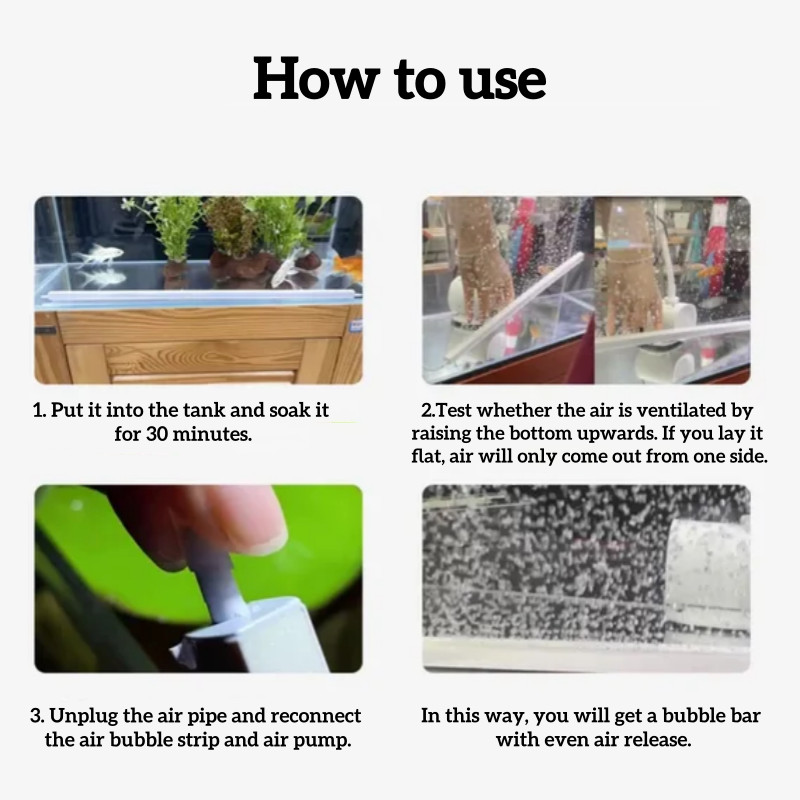 How to use

1. Put it into the tank and soak it for 30 minutes.

2.Test whether the air is ventilated by raising the bottom upwards. If you lay it flat, air will only come out from one side.

3. Unplug the air pipe and reconnect the air bubble strip and air pump.

In this way, you will get a bubble bar with even air release.