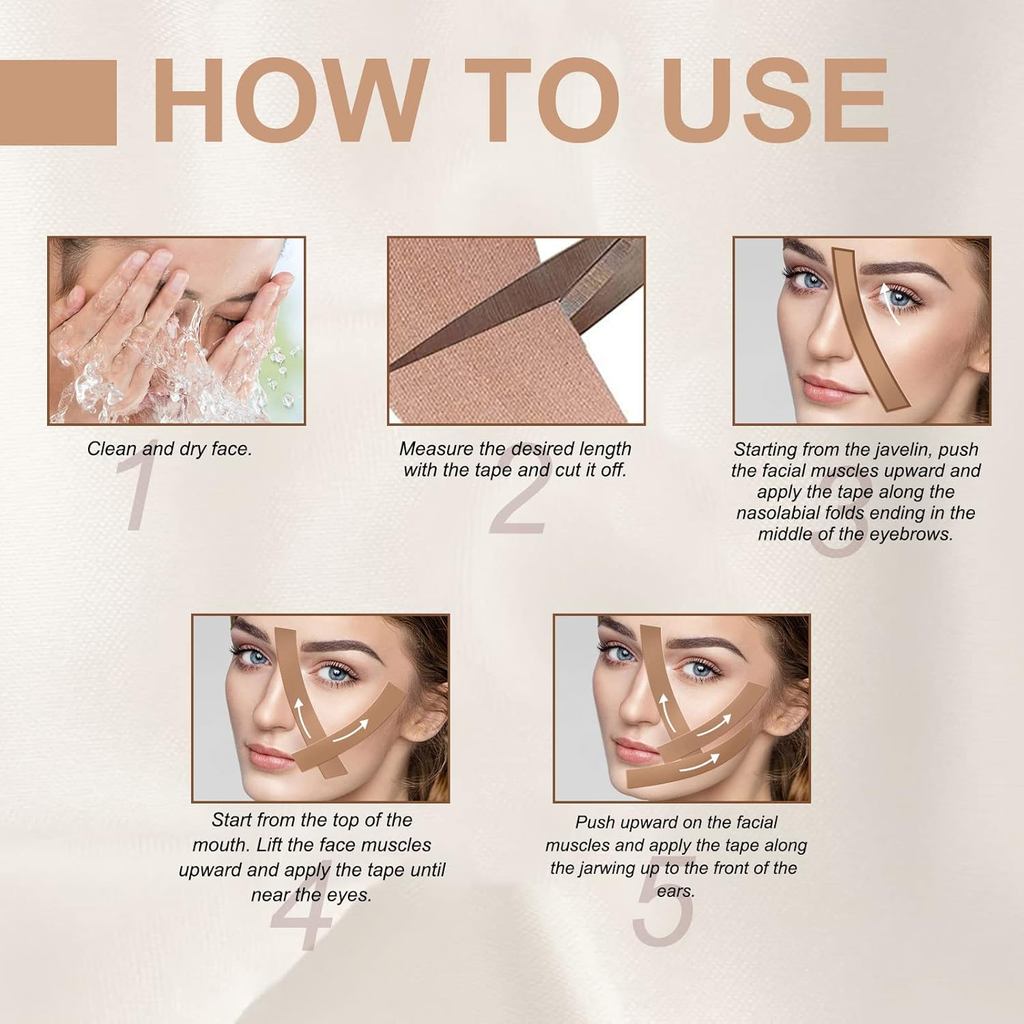 HOW TO USE

Clean and dry face.
1

Measure the desired length with the tape and cut it off.
2

Starting from the javelin, push the facial muscles upward and apply the tape along the nasolabial folds ending in the middle of the eyebrows.
3

Start from the top of the mouth. Lift the face muscles upward and apply the tape until near the eyes.
4

Push upward on the facial muscles and apply the tape along the jarwing up to the front of the ears.
5