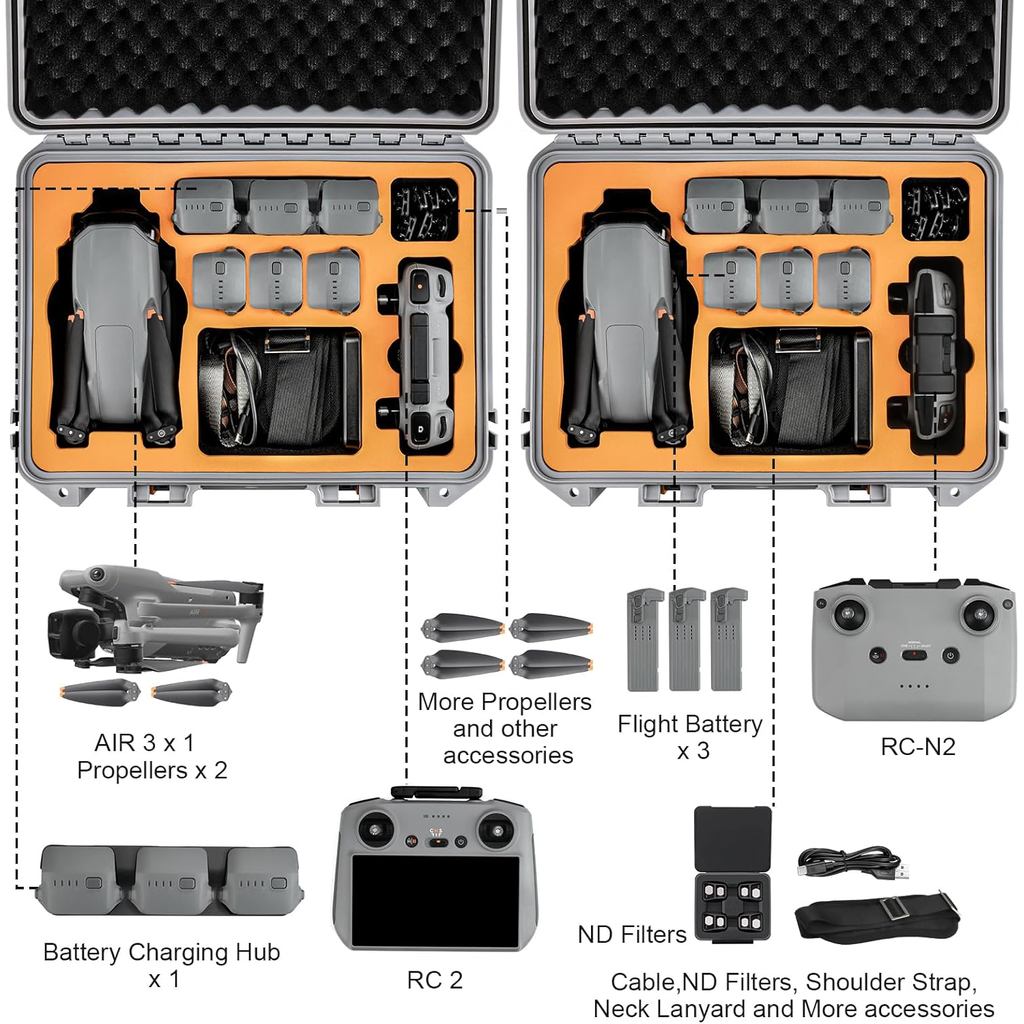 AIR 3 x 1
Propellers x 2

More Propellers and other accessories

Flight Battery x 3

RC-N2

Battery Charging Hub x 1

RC 2

ND Filters

Cable,ND Filters, Shoulder Strap, Neck Lanyard and More accessories