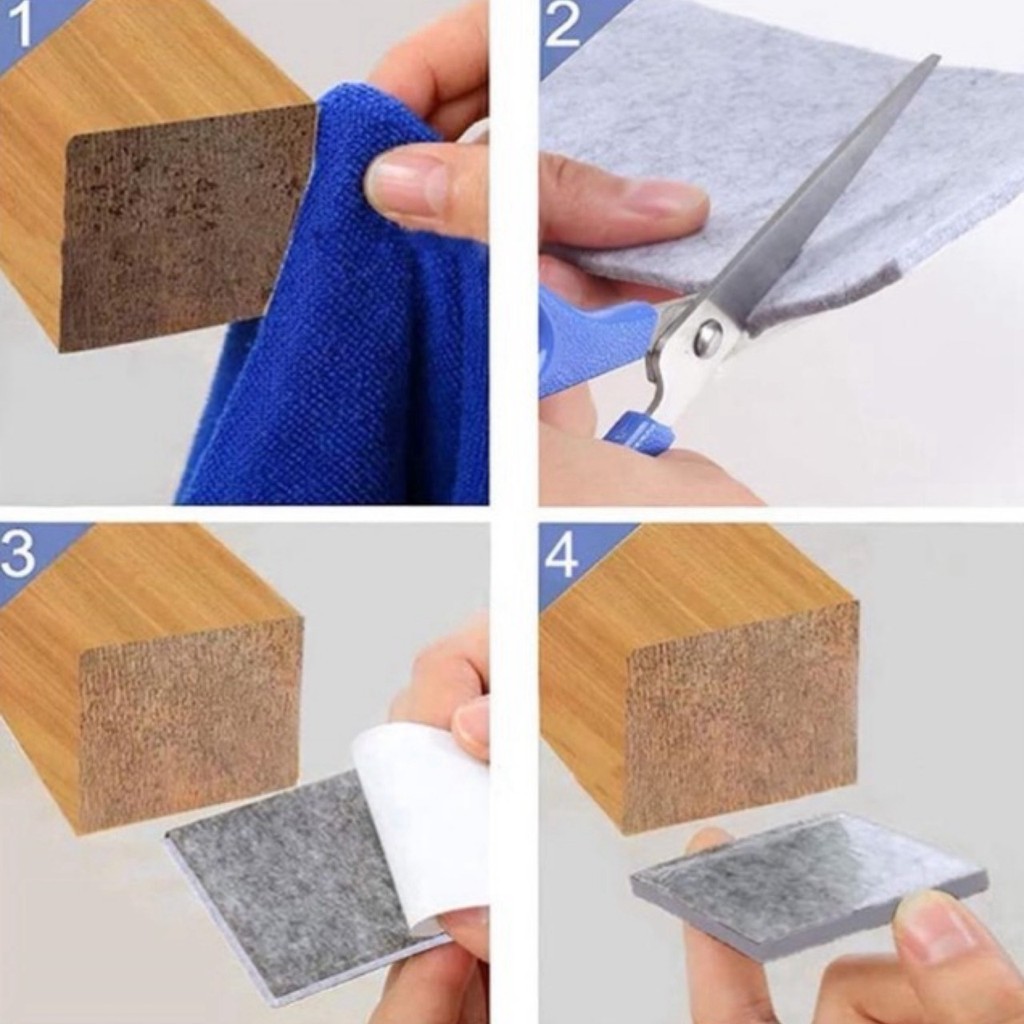 1

2

3

4