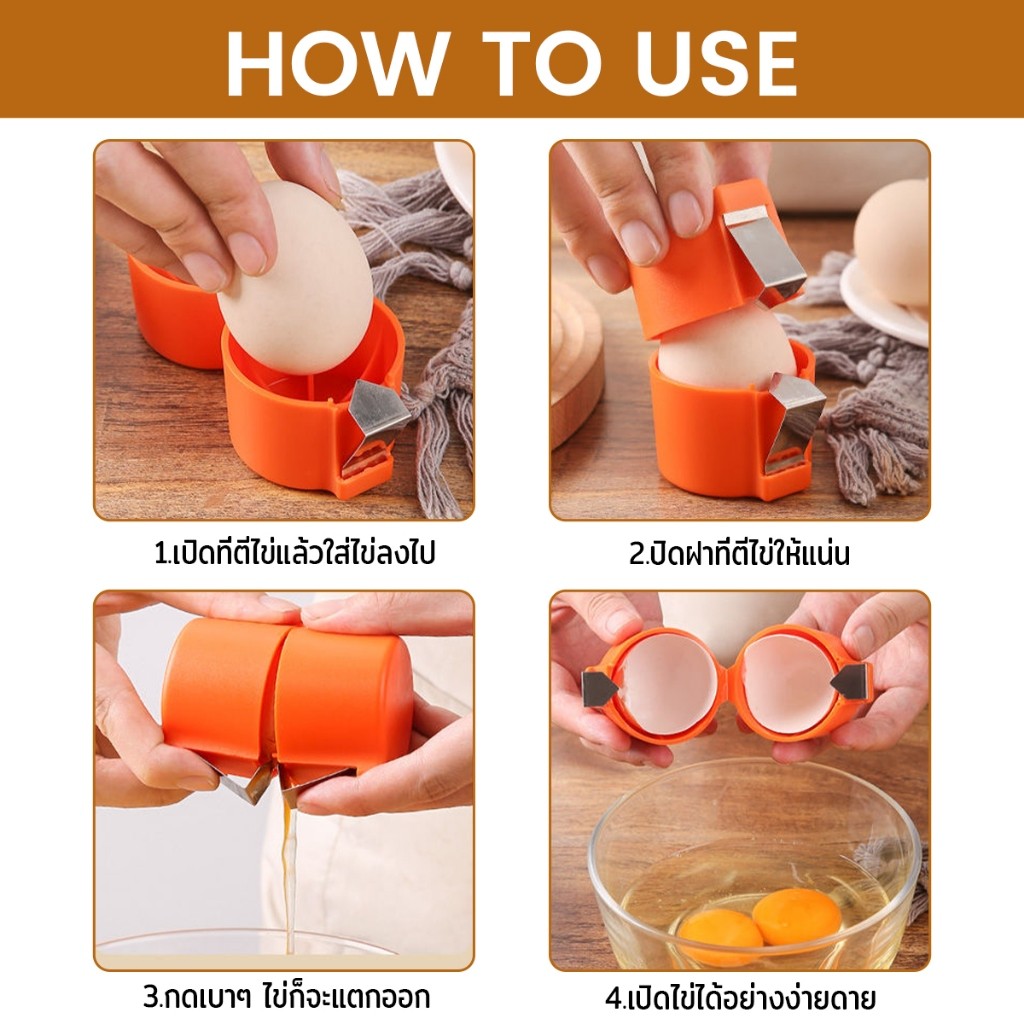 HOW TO USE

1.เปิดที่ตีไข่แล้วใส่ไข่ลงไป

2.ปิดฝาที่ตีไข่ให้แน่น

3.กดเบาๆ ไข่ก็จะแตกออก

4.เปิดไข่ได้อย่างง่ายดาย