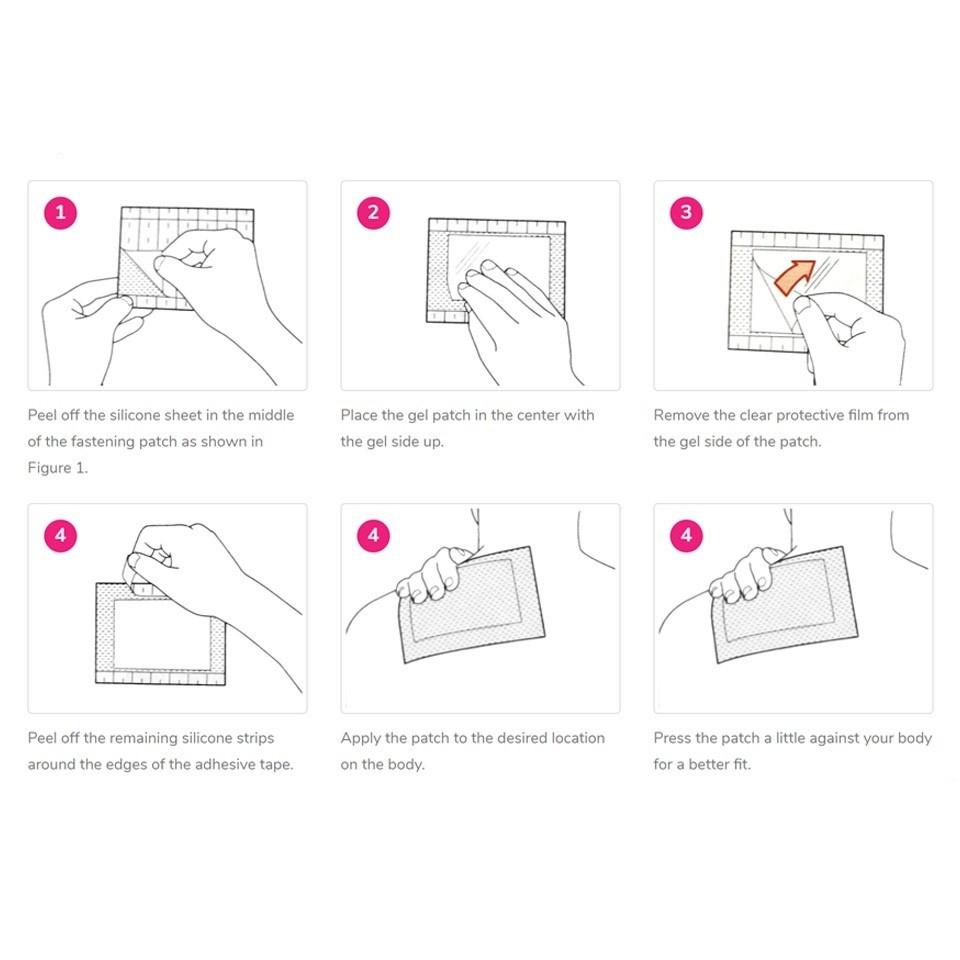 1

Peel off the silicone sheet in the middle of the fastening patch as shown in Figure 1.

2

Place the gel patch in the center with the gel side up.

3

Remove the clear protective film from the gel side of the patch.

4

Peel off the remaining silicone strips around the edges of the adhesive tape.

4

Apply the patch to the desired location on the body.

4

Press the patch a little against your body for a better fit.