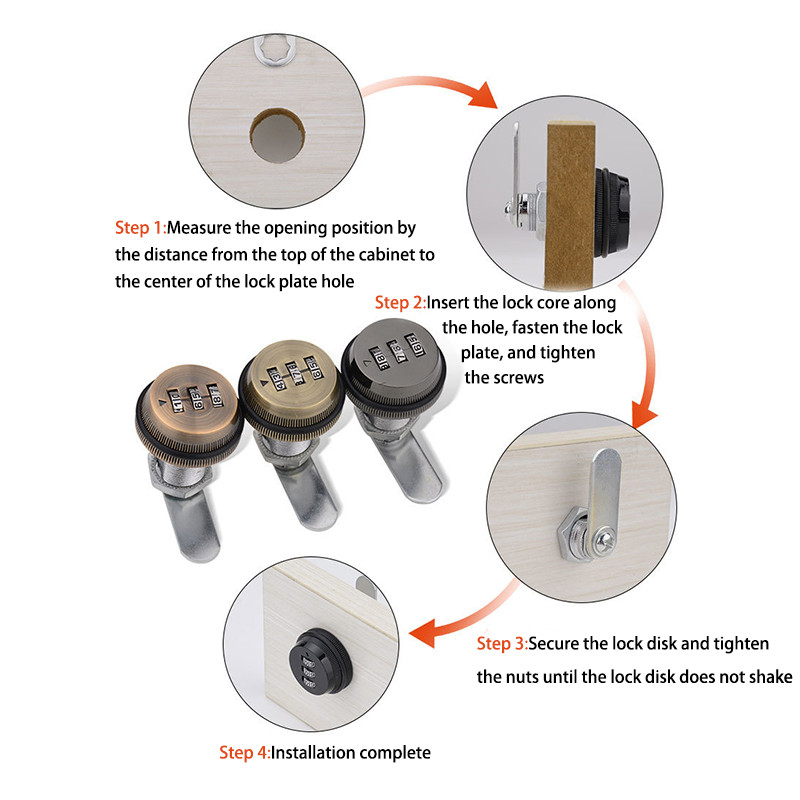 Step 1:Measure the opening position by the distance from the top of the cabinet to the center of the lock plate hole

Step 2:Insert the lock core along the hole, fasten the lock plate, and tighten the screws

Step 3:Secure the lock disk and tighten the nuts until the lock disk does not shake

Step 4:Installation complete