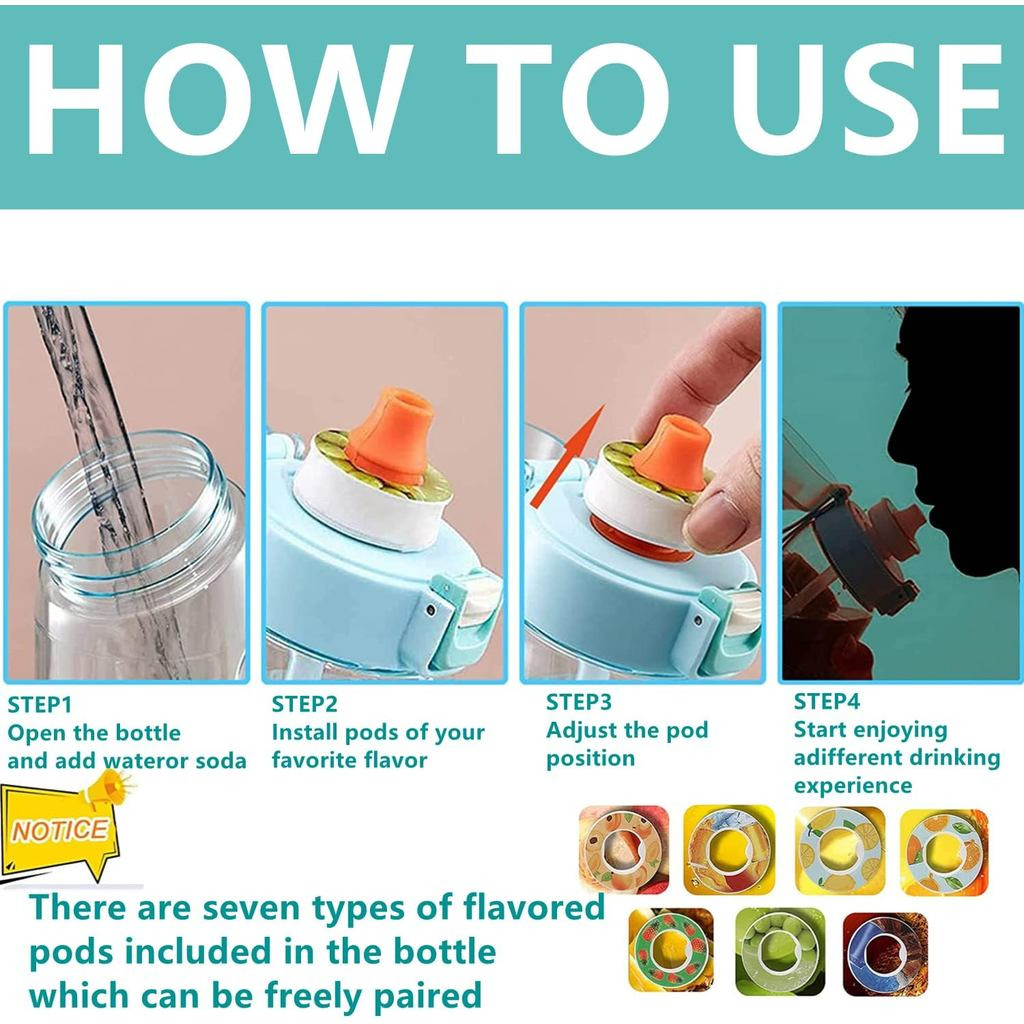 HOW TO USE

STEP1
Open the bottle and add wateror soda

STEP2
Install pods of your favorite flavor

STEP3
Adjust the pod position

STEP4
Start enjoying adifferent drinking experience

NOTICE

There are seven types of flavored pods included in the bottle which can be freely paired