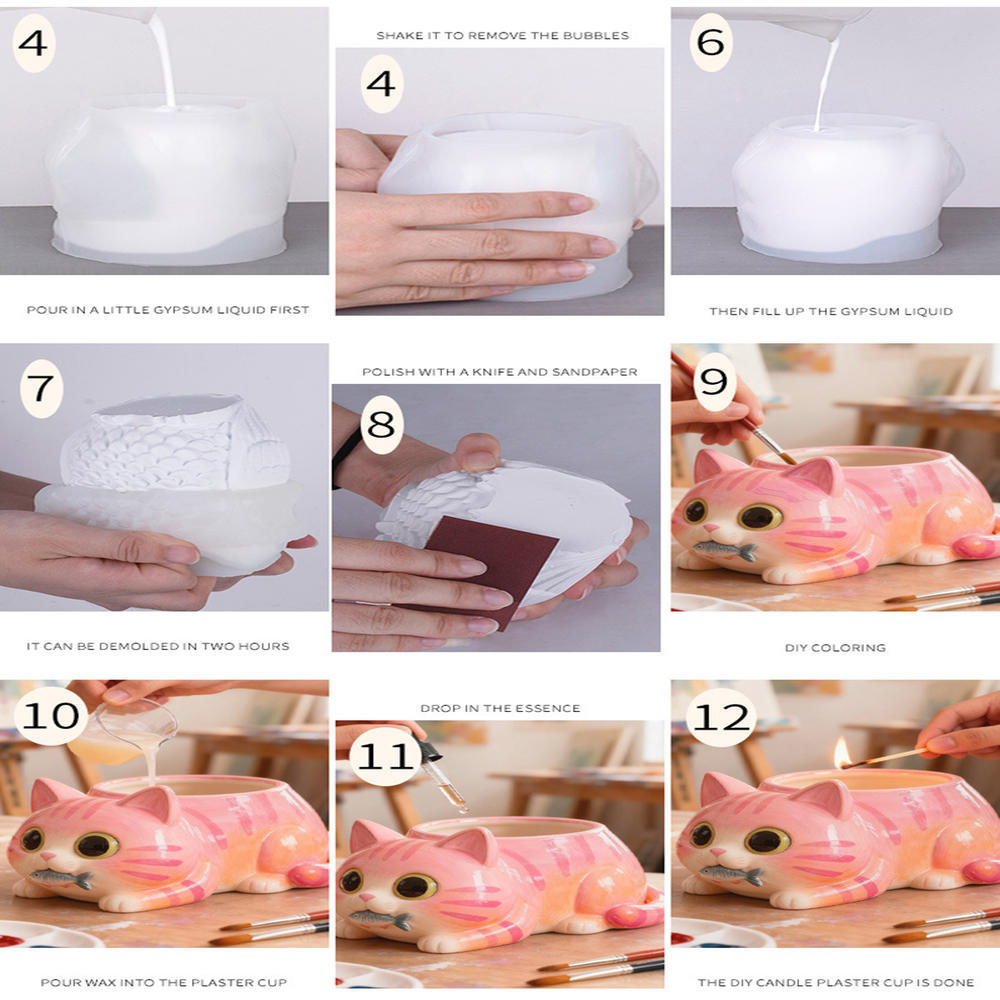 4

POUR IN A LITTLE GYPSUM LIQUID FIRST

SHAKE IT TO REMOVE THE BUBBLES

4

6

THEN FILL UP THE GYPSUM LIQUID

7

IT CAN BE DEMOLDED IN TWO HOURS

POLISH WITH A KNIFE AND SANDPAPER

8

9

DIY COLORING

10

POUR WAX INTO THE PLASTER CUP

DROP IN THE ESSENCE

11

12

THE DIY CANDLE PLASTER CUP IS DONE