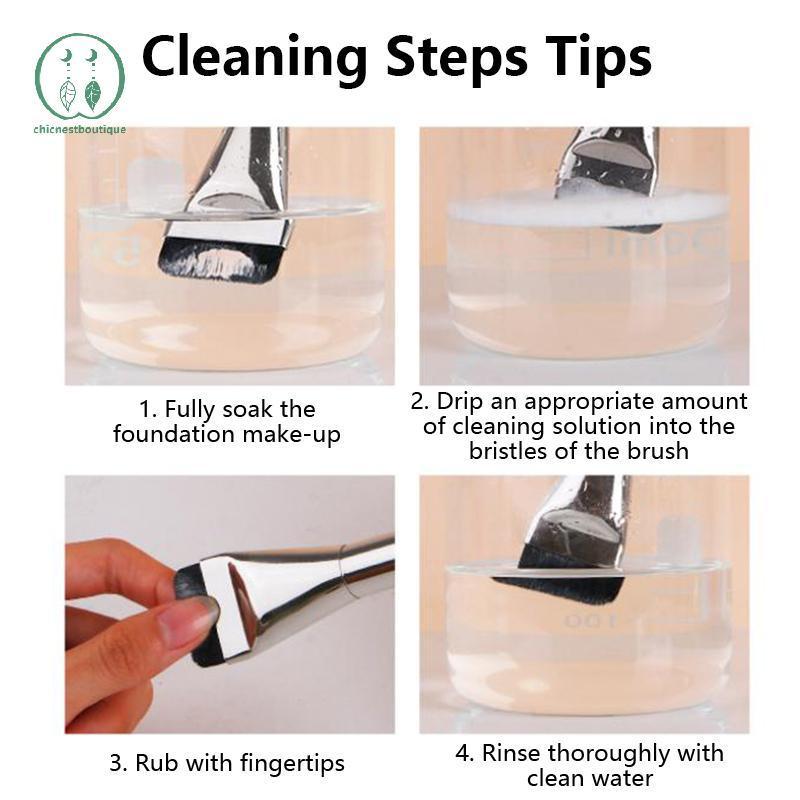 chicnestboutique

Cleaning Steps Tips

1. Fully soak the foundation make-up

2. Drip an appropriate amount of cleaning solution into the bristles of the brush

3. Rub with fingertips

4. Rinse thoroughly with clean water