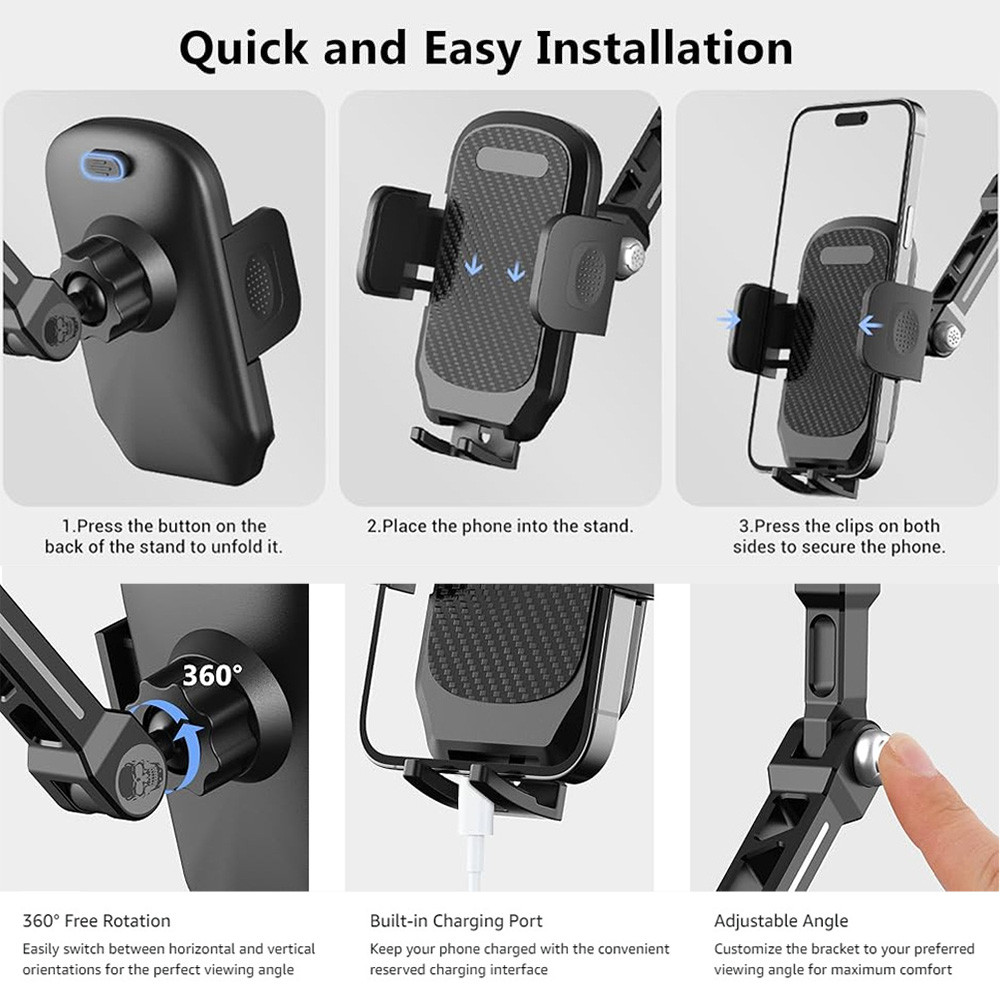 Quick and Easy Installation

1.Press the button on the back of the stand to unfold it.

2.Place the phone into the stand.

3.Press the clips on both sides to secure the phone.

360°

360° Free Rotation

Easily switch between horizontal and vertical orientations for the perfect viewing angle

Built-in Charging Port

Keep your phone charged with the convenient reserved charging interface

Adjustable Angle

Customize the bracket to your preferred viewing angle for maximum comfort