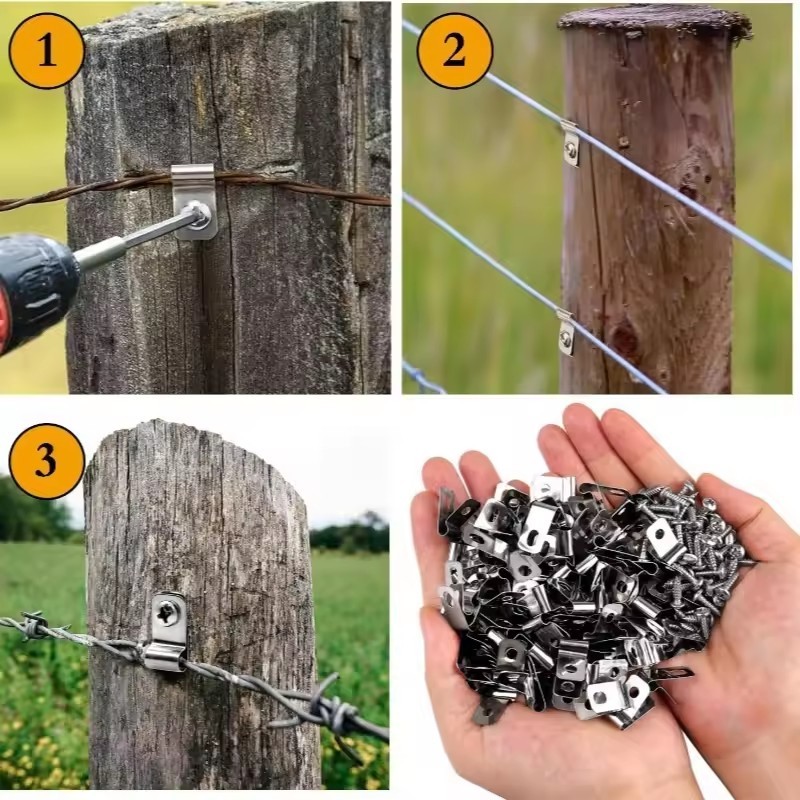 1

2

3