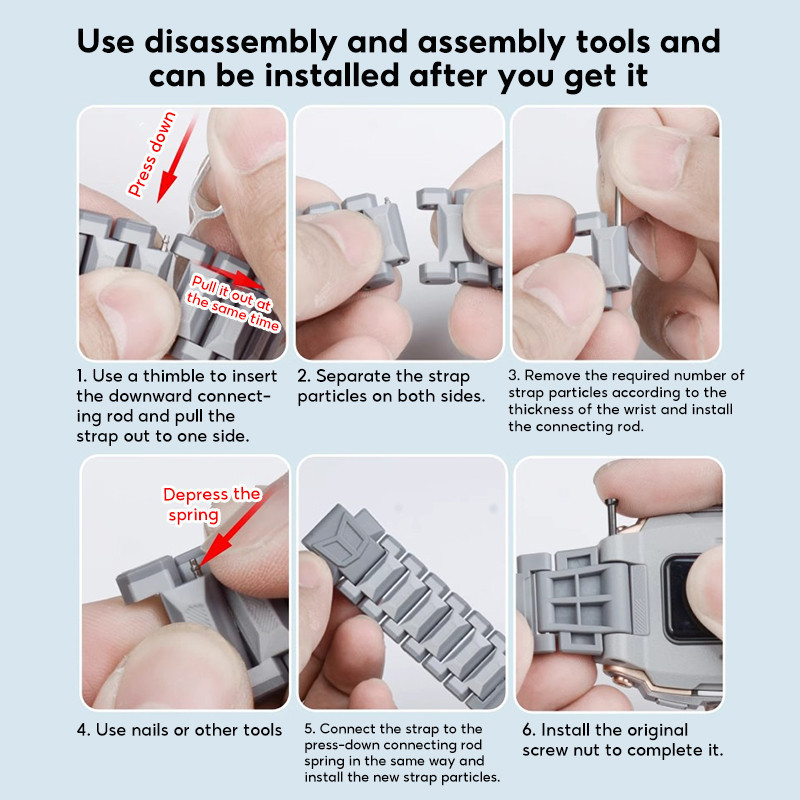 Use disassembly and assembly tools and can be installed after you get it

Press down

Pull it out at the same time

1. Use a thimble to insert the downward connecting rod and pull the strap out to one side.

2. Separate the strap particles on both sides.

3. Remove the required number of strap particles according to the thickness of the wrist and install the connecting rod.

Depress the spring

4. Use nails or other tools

5. Connect the strap to the press-down connecting rod spring in the same way and install the new strap particles.

6. Install the original screw nut to complete it.