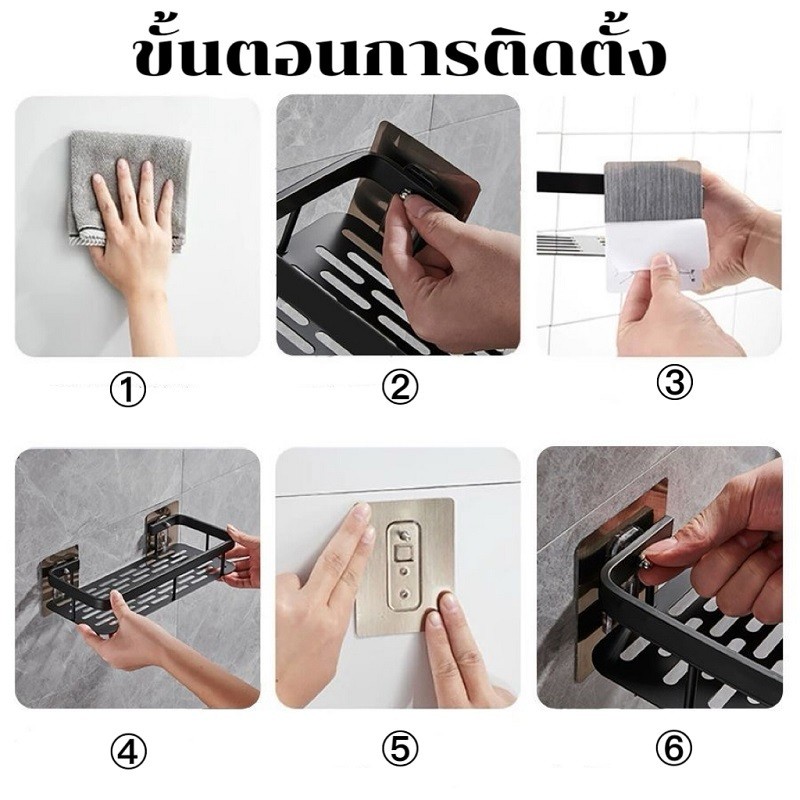 ขั้นตอนการติดตั้ง

①

②

③

④

⑤

⑥