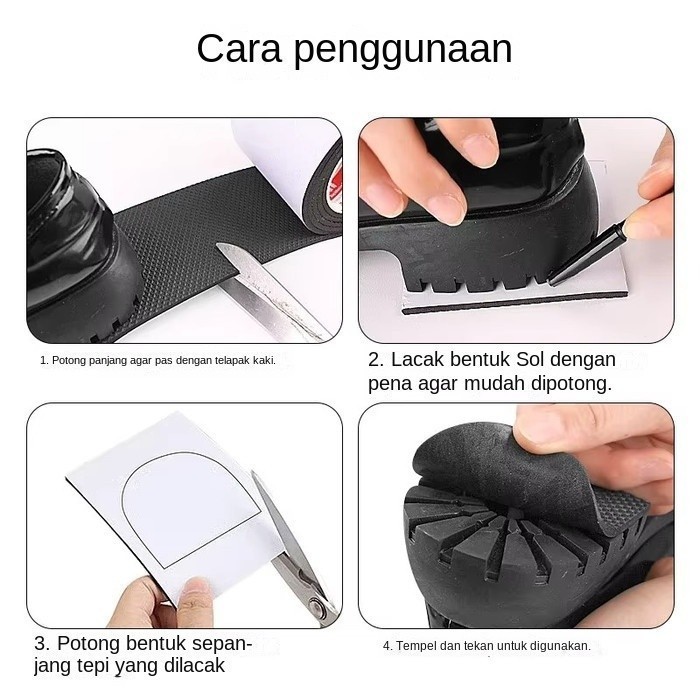 Cara penggunaan

1. Potong panjang agar pas dengan telapak kaki.

2. Lacak bentuk Sol dengan pena agar mudah dipotong.

3. Potong bentuk sepanjang tepi yang dilacak

4. Tempel dan tekan untuk digunakan.