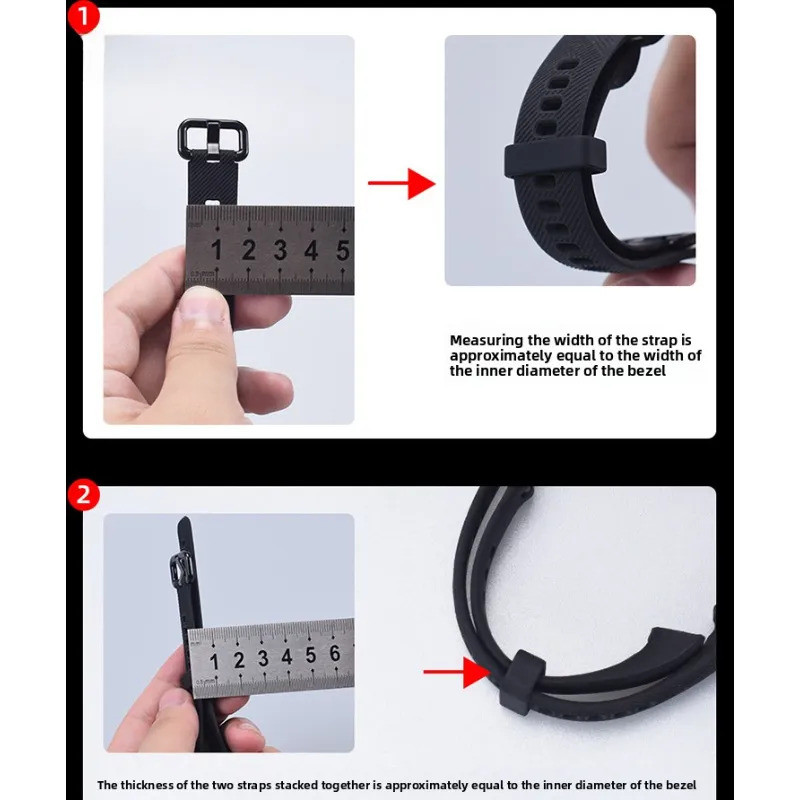 1

1 2 3 4 5

Measuring the width of the strap is approximately equal to the width of the inner diameter of the bezel

2

1 2 3 4 5 6

The thickness of the two straps stacked together is approximately equal to the inner diameter of the bezel