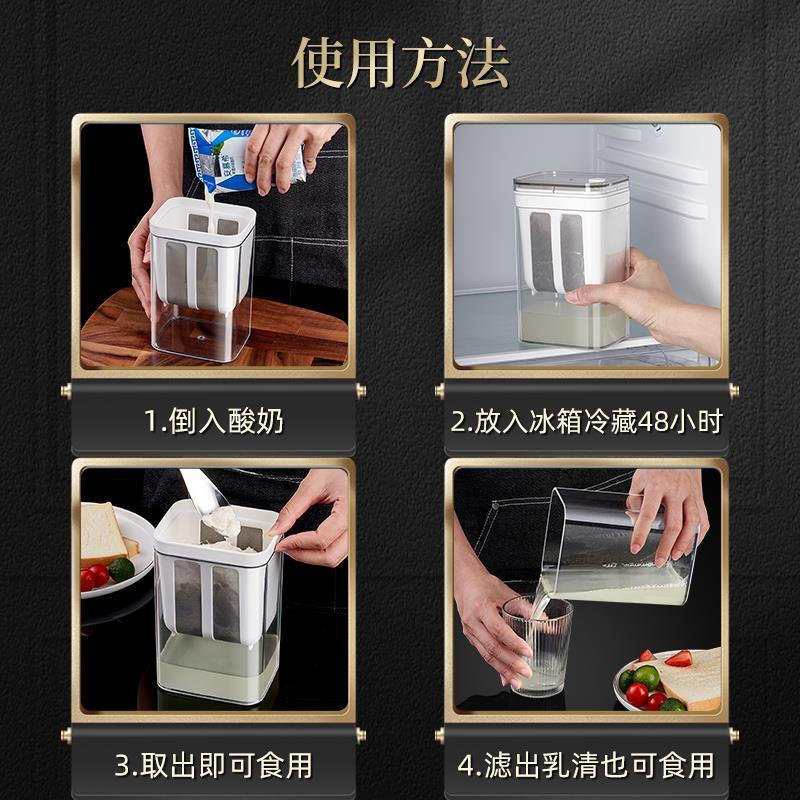 使用方法

1.倒入酸奶

2.放入冰箱冷藏48小时

3.取出即可食用

4.滤出乳清也可食用