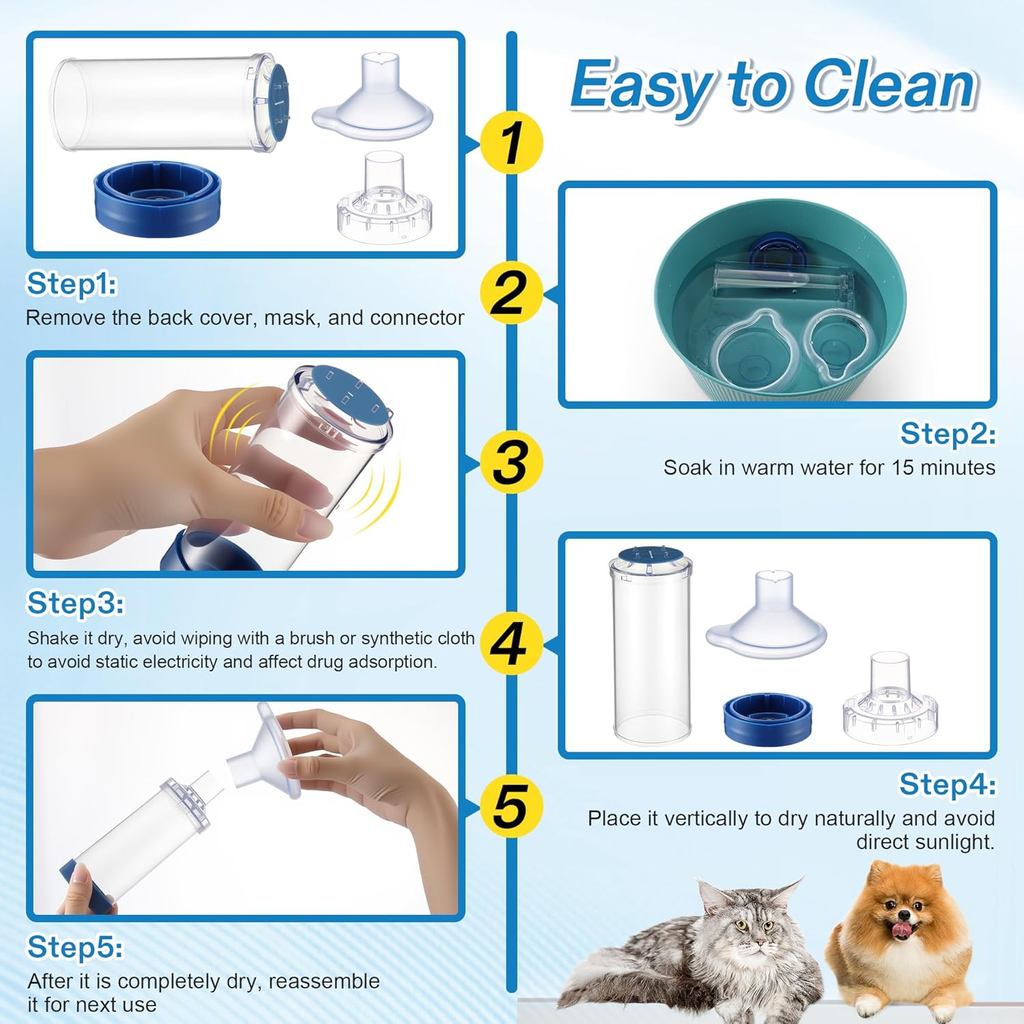 Easy to Clean

1

Step1:
Remove the back cover, mask, and connector

2

Step2:
Soak in warm water for 15 minutes

3

Step3:
Shake it dry, avoid wiping with a brush or synthetic cloth to avoid static electricity and affect drug adsorption.

4

Step4:
Place it vertically to dry naturally and avoid direct sunlight.

5

Step5:
After it is completely dry, reassemble it for next use