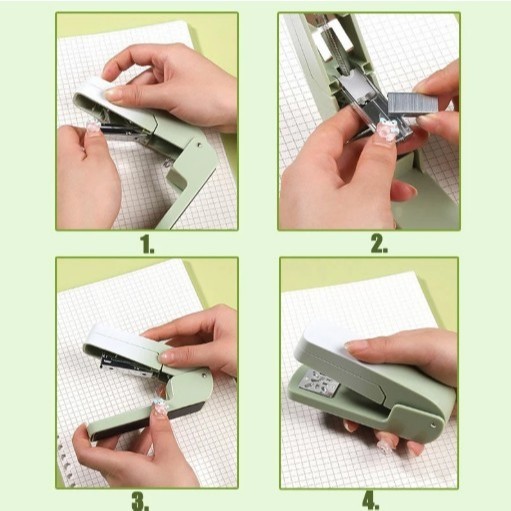 1.

2.

3.

4.