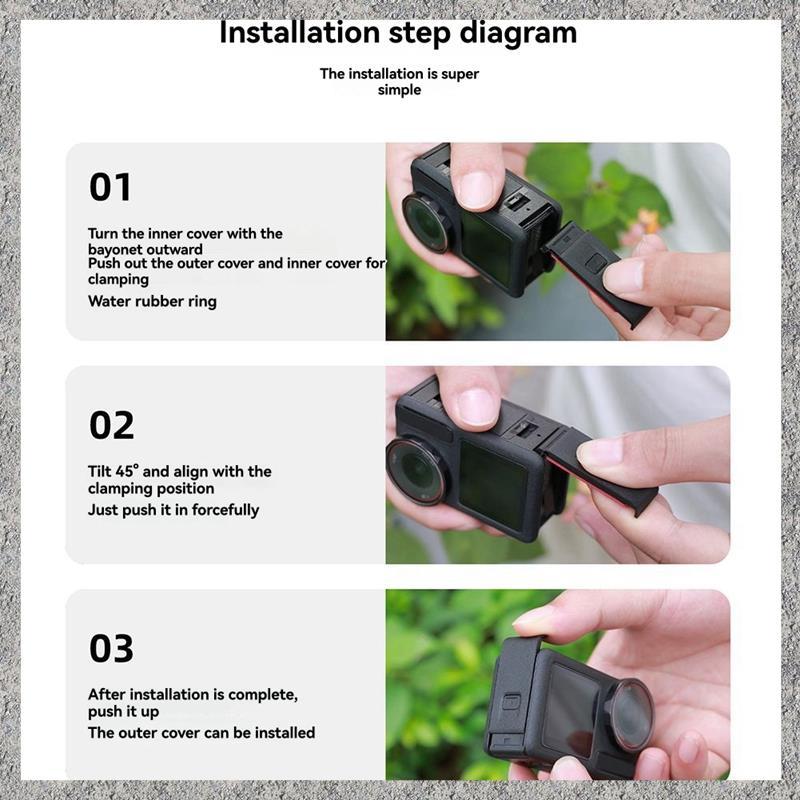 Installation step diagram

The installation is super simple

01

Turn the inner cover with the bayonet outward
Push out the outer cover and inner cover for clamping
Water rubber ring

02

Tilt 45° and align with the clamping position
Just push it in forcefully

03

After installation is complete, push it up
The outer cover can be installed