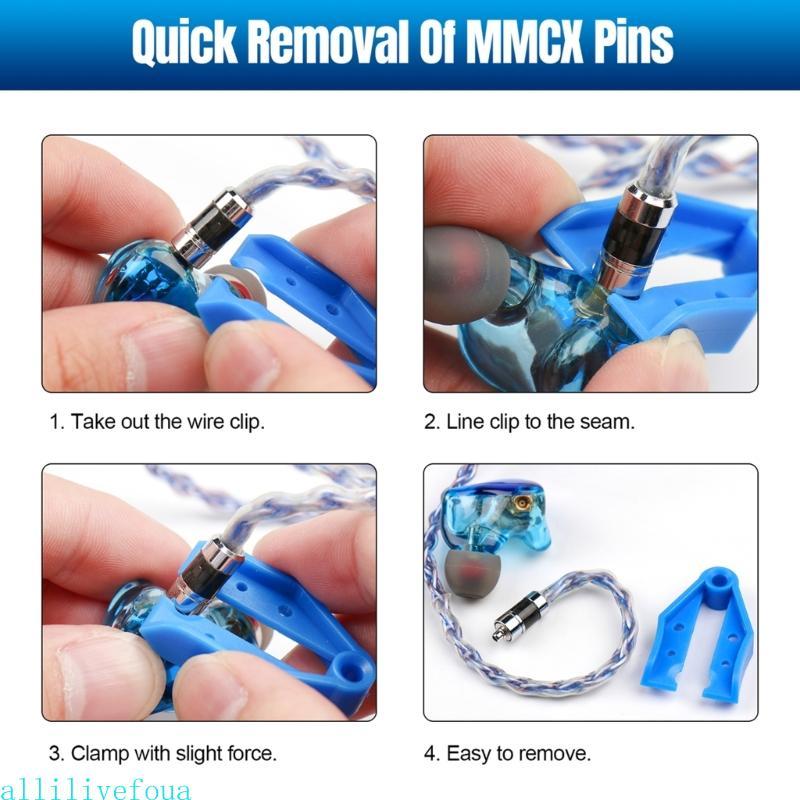 Quick Removal Of MMCX Pins

1. Take out the wire clip.

2. Line clip to the seam.

3. Clamp with slight force.

4. Easy to remove.

allilivefoua