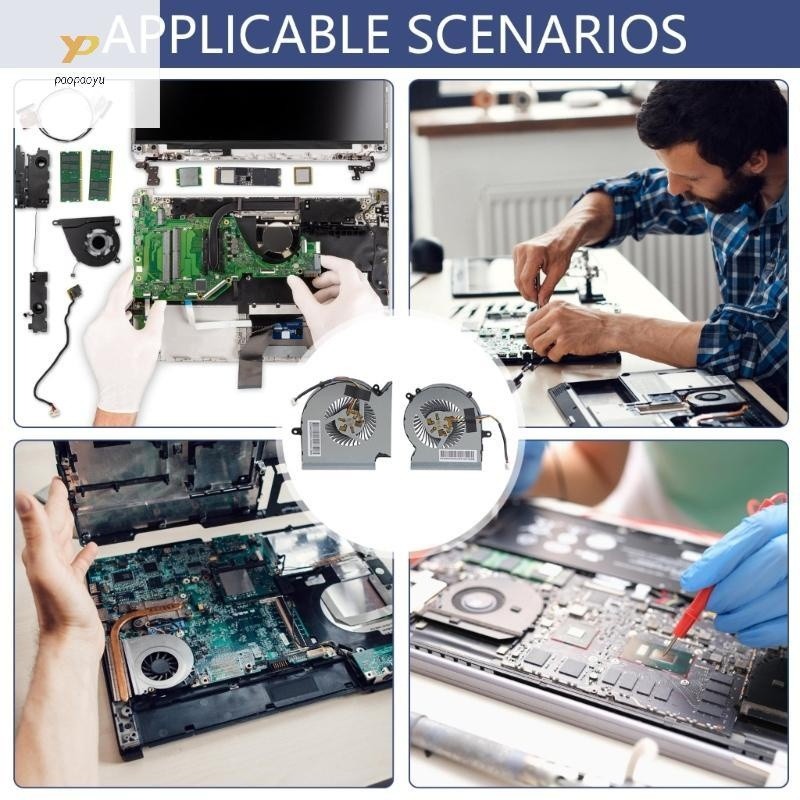 YP
paopaoyu
APPLICABLE SCENARIOS